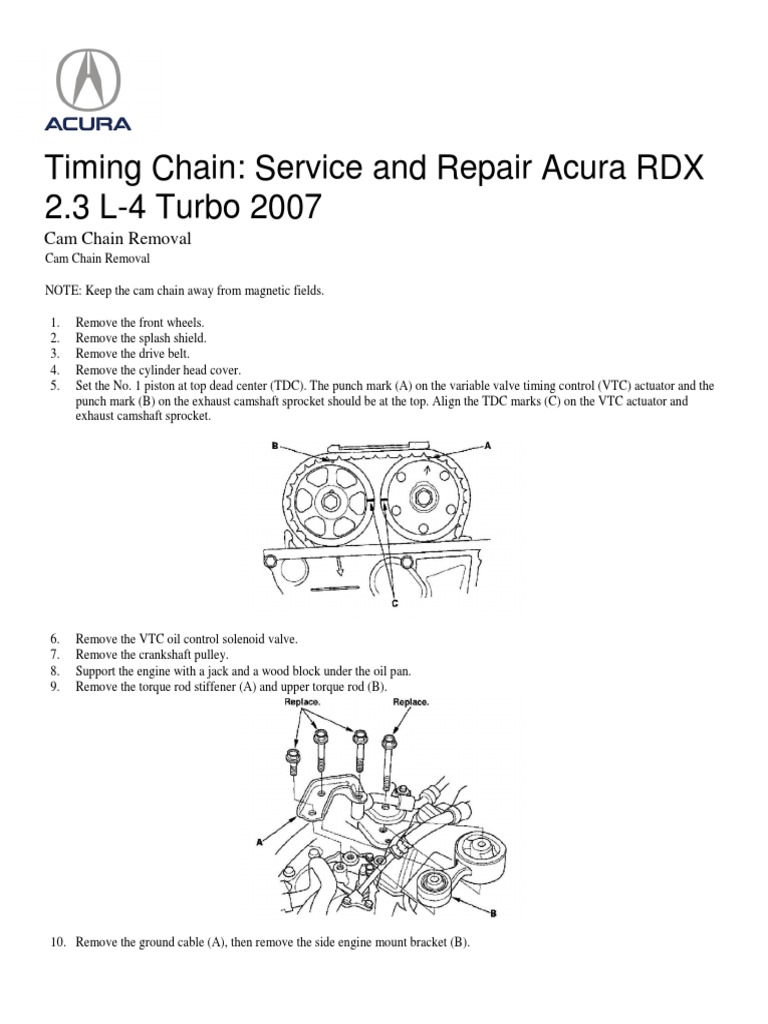 ACURA

Timing Chain: Service and Repair Acura RDX 2.3 L-4 Turbo 2007

Cam Chain Removal

Cam Chain Removal

NOTE: Keep the cam chain away from magnetic fields.

1. Remove the front wheels.
2. Remove the splash shield.
3. Remove the drive belt.
4. Remove the cylinder head cover.
5. Set the No. 1 piston at top dead center (TDC). The punch mark (A) on the variable valve timing control (VTC) actuator and the punch mark (B) on the exhaust camshaft sprocket should be at the top. Align the TDC marks (C) on the VTC actuator and exhaust camshaft sprocket.

B
A
C

6. Remove the VTC oil control solenoid valve.
7. Remove the crankshaft pulley.
8. Support the engine with a jack and a wood block under the oil pan.
9. Remove the torque rod stiffener (A) and upper torque rod (B).

Replace.
Replace.
A
B

10. Remove the ground cable (A), then remove the side engine mount bracket (B).