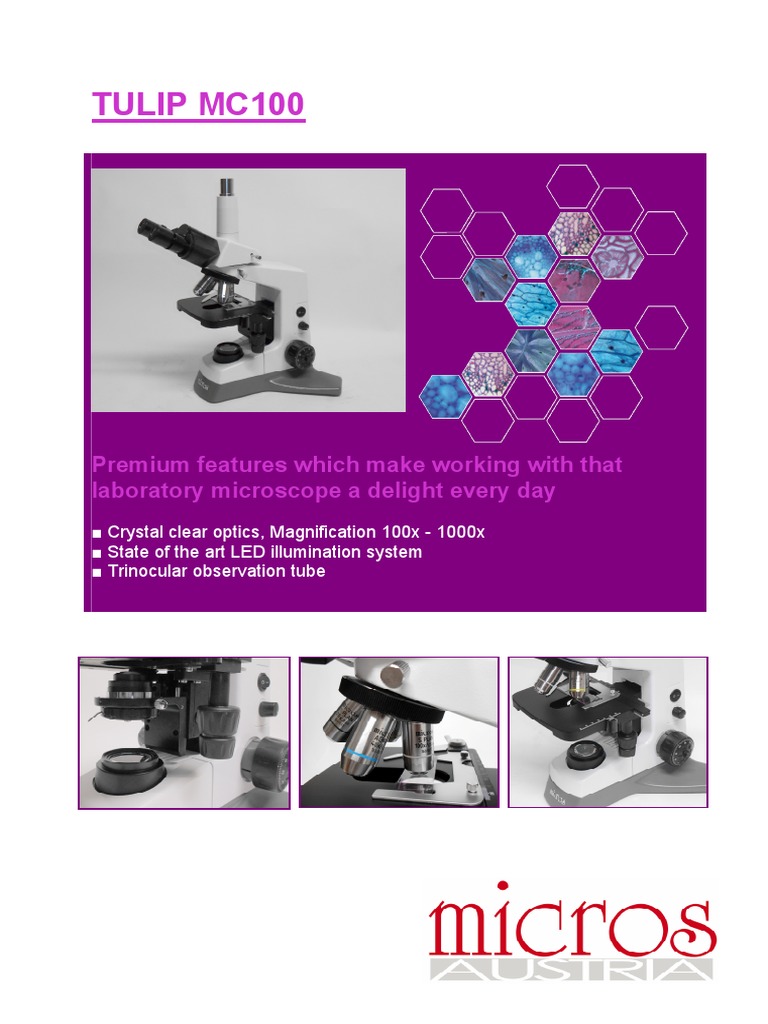 TULIP MC100

Premium features which make working with that laboratory microscope a delight every day

■ Crystal clear optics, Magnification 100x - 1000x
■ State of the art LED illumination system
■ Trinocular observation tube

micros
AUSTRIA