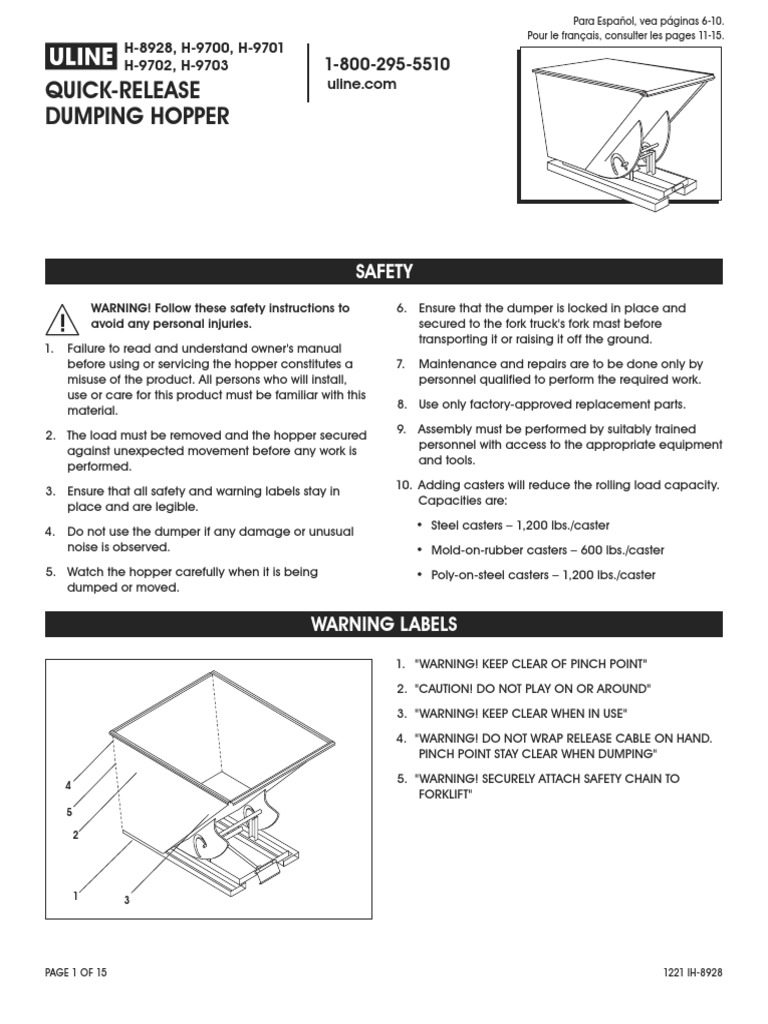 Para Español, vea páginas 6-10.
Pour le français, consulter les pages 11-15.

ULINE H-8928, H-9700, H-9701 H-9702, H-9703

QUICK-RELEASE DUMPING HOPPER

1-800-295-5510
uline.com

SAFETY

WARNING! Follow these safety instructions to avoid any personal injuries.

1. Failure to read and understand owner's manual before using or servicing the hopper constitutes a misuse of the product. All persons who will install, use or care for this product must be familiar with this material.

2. The load must be removed and the hopper secured against unexpected movement before any work is performed.

3. Ensure that all safety and warning labels stay in place and are legible.

4. Do not use the dumper if any damage or unusual noise is observed.

5. Watch the hopper carefully when it is being dumped or moved.

6. Ensure that the dumper is locked in place and secured to the fork truck's fork mast before transporting it or raising it off the ground.

7. Maintenance and repairs are to be done only by personnel qualified to perform the required work.

8. Use only factory-approved replacement parts.

9. Assembly must be performed by suitably trained personnel with access to the appropriate equipment and tools.

10. Adding casters will reduce the rolling load capacity. Capacities are:

• Steel casters – 1,200 lbs./caster

• Mold-on-rubber casters – 600 lbs./caster

• Poly-on-steel casters – 1,200 lbs./caster

WARNING LABELS

4
5
2
1
3

1. "WARNING! KEEP CLEAR OF PINCH POINT"

2. "CAUTION! DO NOT PLAY ON OR AROUND"

3. "WARNING! KEEP CLEAR WHEN IN USE"

4. "WARNING! DO NOT WRAP RELEASE CABLE ON HAND. PINCH POINT STAY CLEAR WHEN DUMPING"

5. "WARNING! SECURELY ATTACH SAFETY CHAIN TO FORKLIFT"

PAGE 1 OF 15

1221 IH-8928