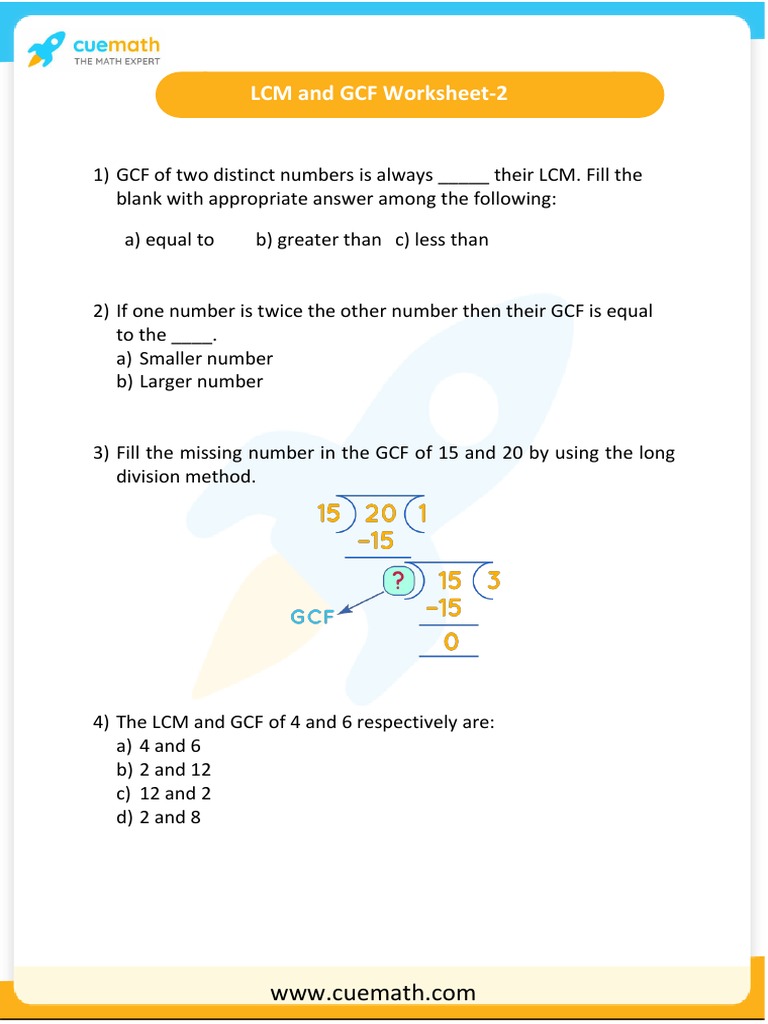 cuemath
THE MATH EXPERT

LCM and GCF Worksheet-2

1) GCF of two distinct numbers is always _____ their LCM. Fill the blank with appropriate answer among the following:

a) equal to b) greater than c) less than

2) If one number is twice the other number then their GCF is equal to the ____.
a) Smaller number
b) Larger number

3) Fill the missing number in the GCF of 15 and 20 by using the long division method.

15 ) 20 ( 1
−15
? ) 15 ( 3
−15
0

GCF

4) The LCM and GCF of 4 and 6 respectively are:
a) 4 and 6
b) 2 and 12
c) 12 and 2
d) 2 and 8

www.cuemath.com