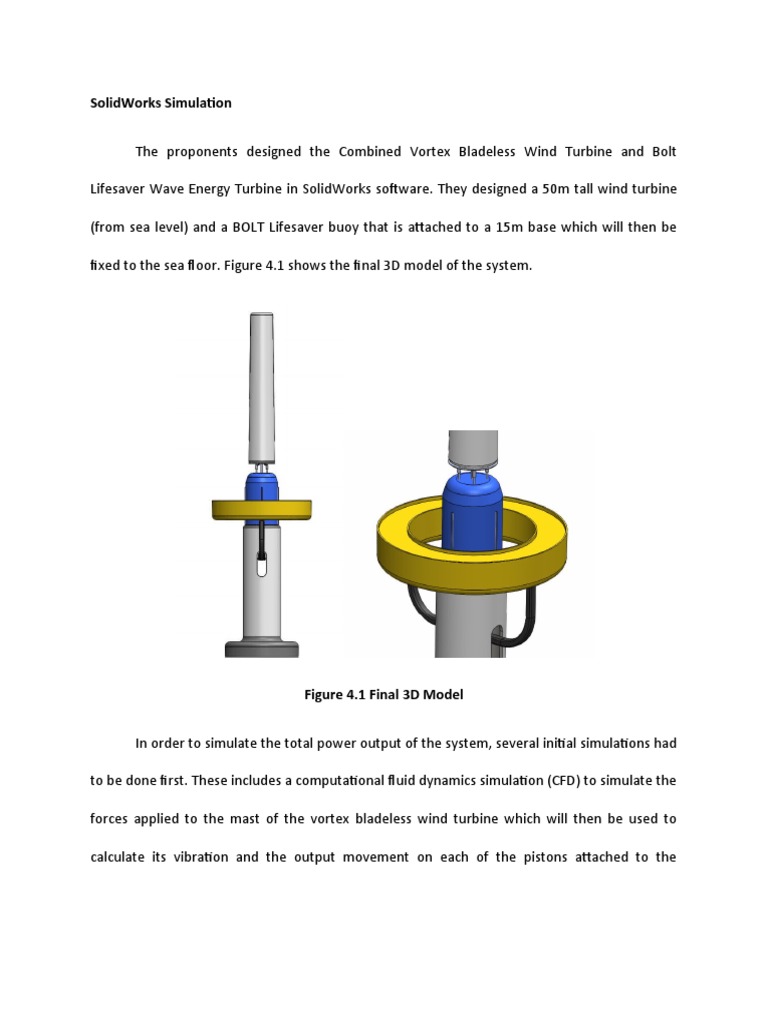 SolidWorks Simulation

The proponents designed the Combined Vortex Bladeless Wind Turbine and Bolt Lifesaver Wave Energy Turbine in SolidWorks software. They designed a 50m tall wind turbine (from sea level) and a BOLT Lifesaver buoy that is attached to a 15m base which will then be fixed to the sea floor. Figure 4.1 shows the final 3D model of the system.

Figure 4.1 Final 3D Model

In order to simulate the total power output of the system, several initial simulations had to be done first. These includes a computational fluid dynamics simulation (CFD) to simulate the forces applied to the mast of the vortex bladeless wind turbine which will then be used to calculate its vibration and the output movement on each of the pistons attached to the