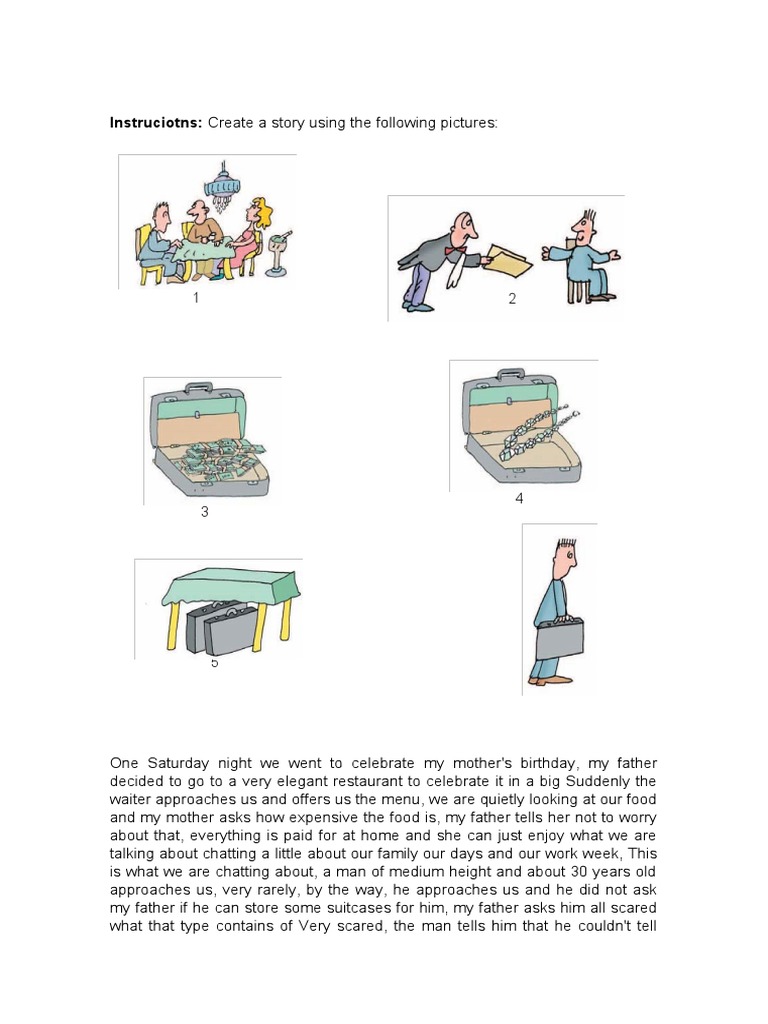 **Instruciotns:** Create a story using the following pictures:

1

2

3

4

5

One Saturday night we went to celebrate my mother's birthday, my father decided to go to a very elegant restaurant to celebrate it in a big Suddenly the waiter approaches us and offers us the menu, we are quietly looking at our food and my mother asks how expensive the food is, my father tells her not to worry about that, everything is paid for at home and she can just enjoy what we are talking about chatting a little about our family our days and our work week, This is what we are chatting about, a man of medium height and about 30 years old approaches us, very rarely, by the way, he approaches us and he did not ask my father if he can store some suitcases for him, my father asks him all scared what that type contains of Very scared, the man tells him that he couldn't tell