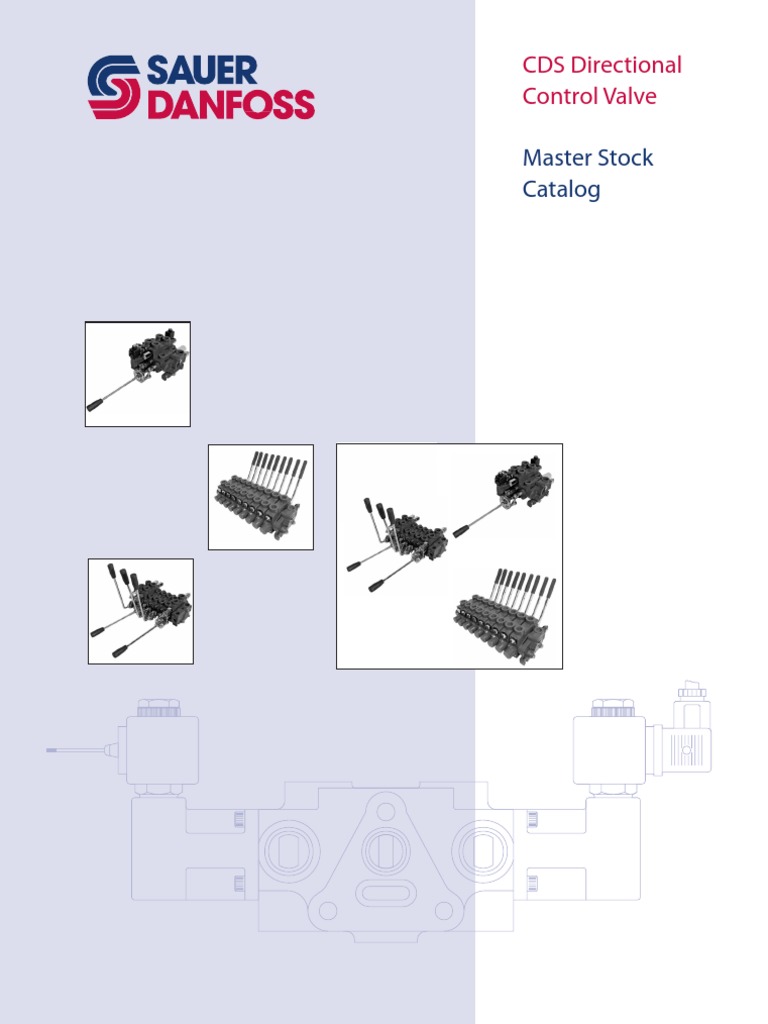 SAUER
DANFOSS

CDS Directional Control Valve

Master Stock Catalog