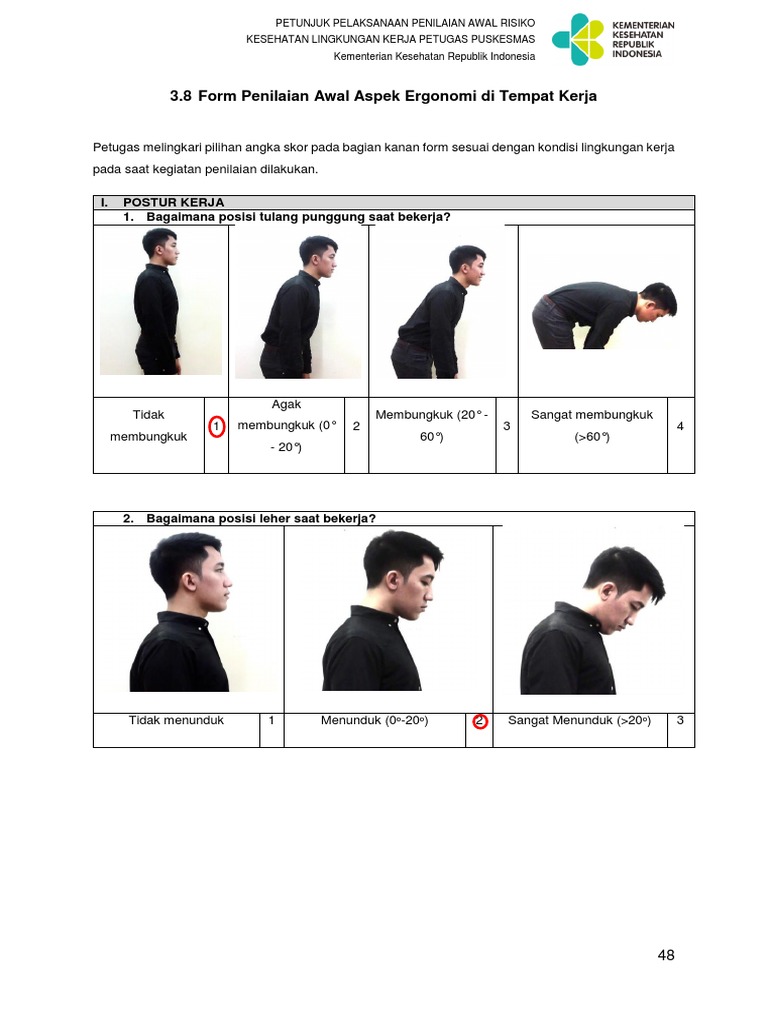 PETUNJUK PELAKSANAAN PENILAIAN AWAL RISIKO
KESEHATAN LINGKUNGAN KERJA PETUGAS PUSKESMAS
Kementerian Kesehatan Republik Indonesia

KEMENTERIAN KESEHATAN REPUBLIK INDONESIA

3.8 Form Penilaian Awal Aspek Ergonomi di Tempat Kerja

Petugas melingkari pilihan angka skor pada bagian kanan form sesuai dengan kondisi lingkungan kerja pada saat kegiatan penilaian dilakukan.

I. POSTUR KERJA
1. Bagaimana posisi tulang punggung saat bekerja?

| Tidak membungkuk | 1 | Agak membungkuk (0° - 20°) | 2 | Membungkuk (20° - 60°) | 3 | Sangat membungkuk (>60°) | 4 |
|---|---|---|---|---|---|---|---|

2. Bagaimana posisi leher saat bekerja?

| Tidak menunduk | 1 | Menunduk (0°-20°) | 2 | Sangat Menunduk (>20°) | 3 |
|---|---|---|---|---|---|

48