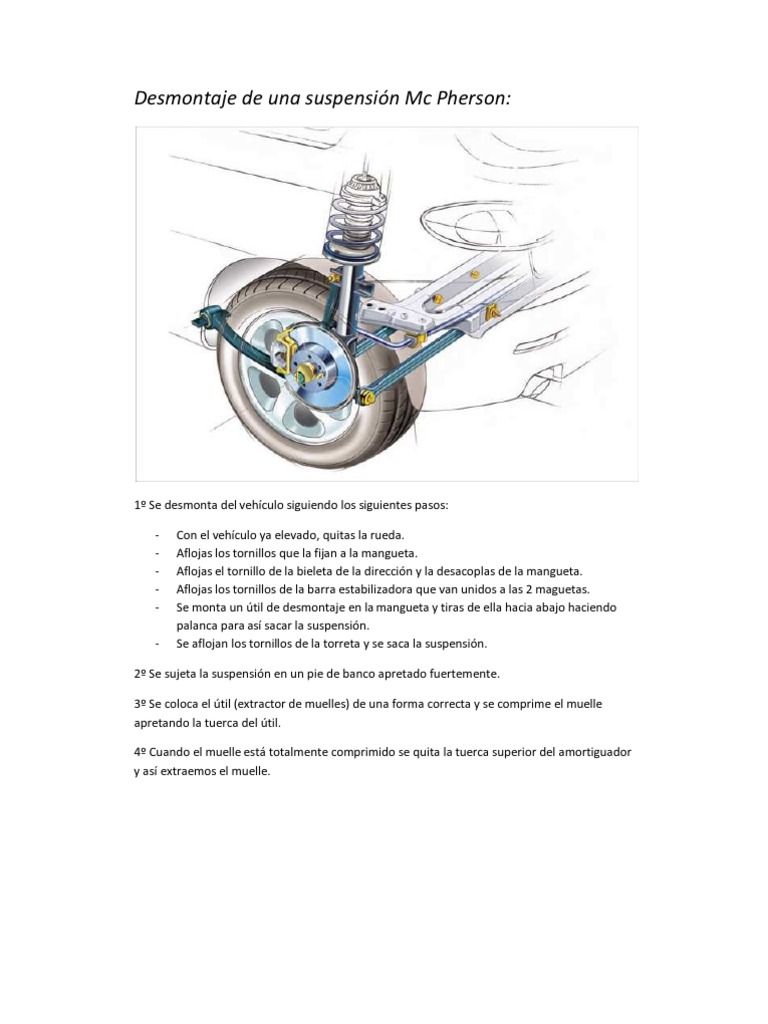 Desmontaje de una suspensión Mc Pherson:

1º Se desmonta del vehículo siguiendo los siguientes pasos:

- Con el vehículo ya elevado, quitas la rueda.
- Aflojas los tornillos que la fijan a la mangueta.
- Aflojas el tornillo de la bieleta de la dirección y la desacoplas de la mangueta.
- Aflojas los tornillos de la barra estabilizadora que van unidos a las 2 maguetas.
- Se monta un útil de desmontaje en la mangueta y tiras de ella hacia abajo haciendo palanca para así sacar la suspensión.
- Se aflojan los tornillos de la torreta y se saca la suspensión.

2º Se sujeta la suspensión en un pie de banco apretado fuertemente.

3º Se coloca el útil (extractor de muelles) de una forma correcta y se comprime el muelle apretando la tuerca del útil.

4º Cuando el muelle está totalmente comprimido se quita la tuerca superior del amortiguador y así extraemos el muelle.