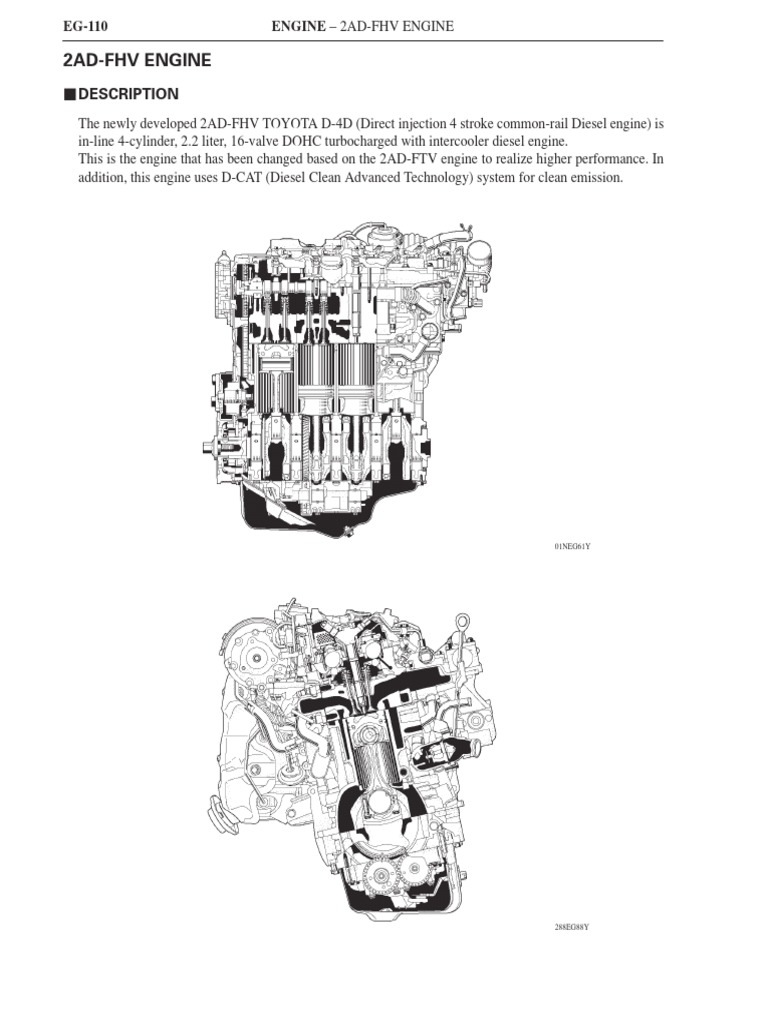 EG-110

ENGINE – 2AD-FHV ENGINE

2AD-FHV ENGINE

■ DESCRIPTION

The newly developed 2AD-FHV TOYOTA D-4D (Direct injection 4 stroke common-rail Diesel engine) is in-line 4-cylinder, 2.2 liter, 16-valve DOHC turbocharged with intercooler diesel engine.
This is the engine that has been changed based on the 2AD-FTV engine to realize higher performance. In addition, this engine uses D-CAT (Diesel Clean Advanced Technology) system for clean emission.

01NEG61Y

288EG88Y