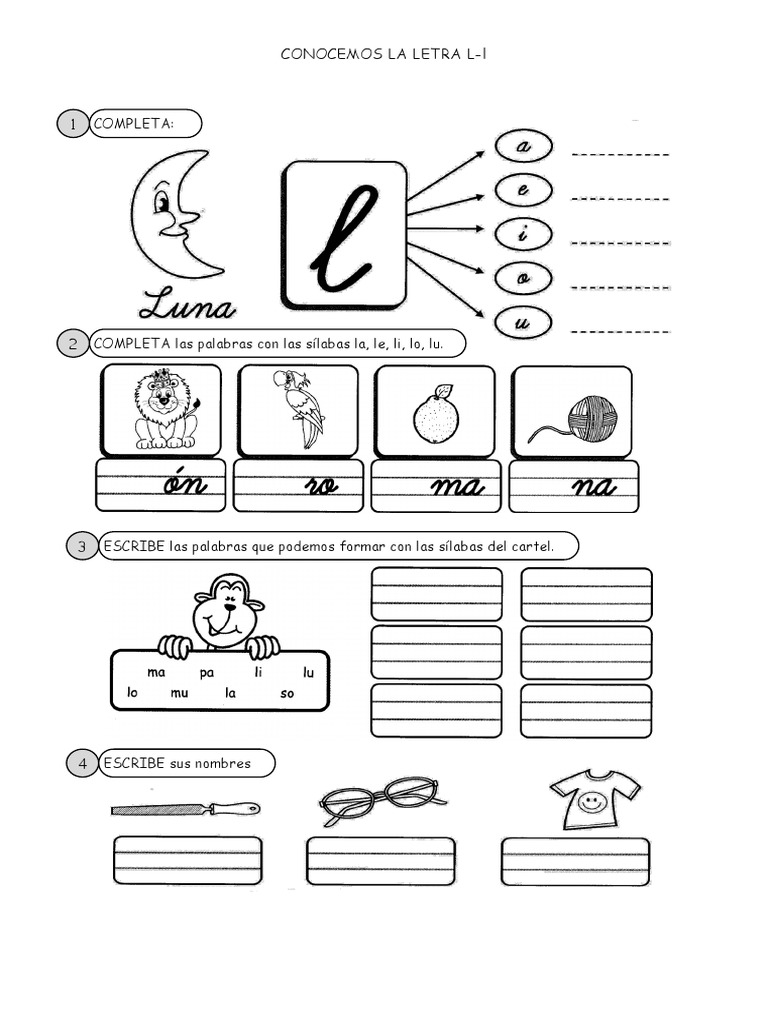 CONOCEMOS LA LETRA L-l

1 COMPLETA:

Luna

l

a
e
i
o
u

2 COMPLETA las palabras con las sílabas la, le, li, lo, lu.

ón
ro
ma
na

3 ESCRIBE las palabras que podemos formar con las sílabas del cartel.

ma pa li lu
lo mu la so

4 ESCRIBE sus nombres