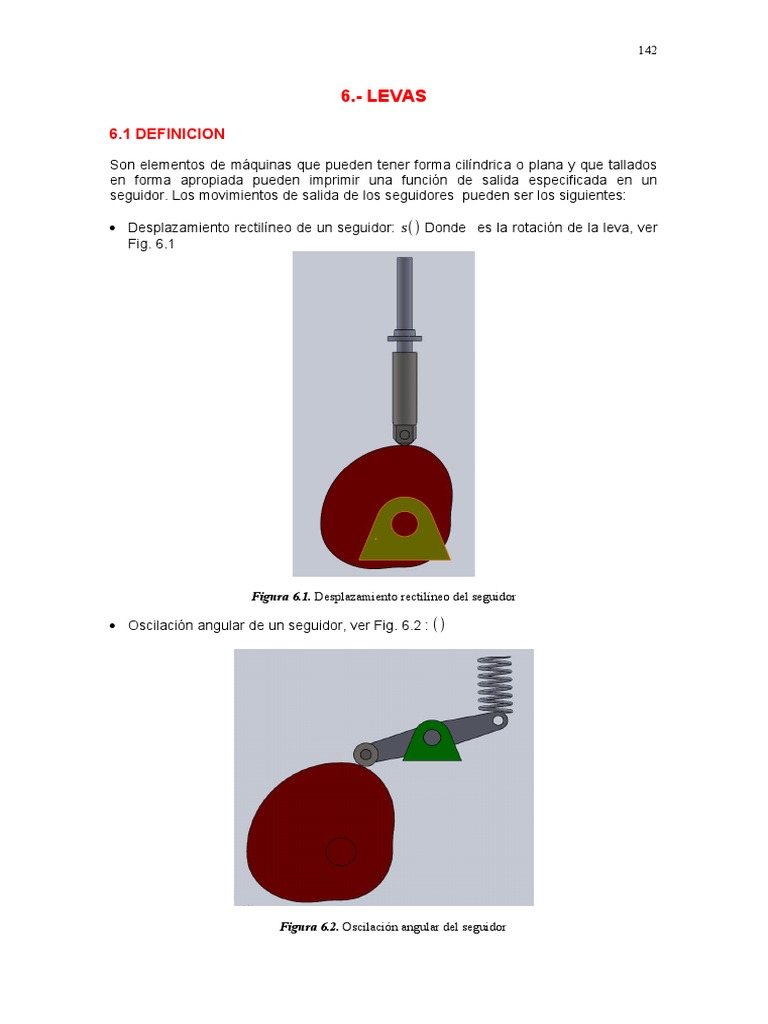 142

6.- LEVAS

6.1 DEFINICION

Son elementos de máquinas que pueden tener forma cilíndrica o plana y que tallados en forma apropiada pueden imprimir una función de salida especificada en un seguidor. Los movimientos de salida de los seguidores pueden ser los siguientes:

• Desplazamiento rectilíneo de un seguidor: $s()$ Donde es la rotación de la leva, ver Fig. 6.1

Figura 6.1. Desplazamiento rectilíneo del seguidor

• Oscilación angular de un seguidor, ver Fig. 6.2 : $()$

Figura 6.2. Oscilación angular del seguidor