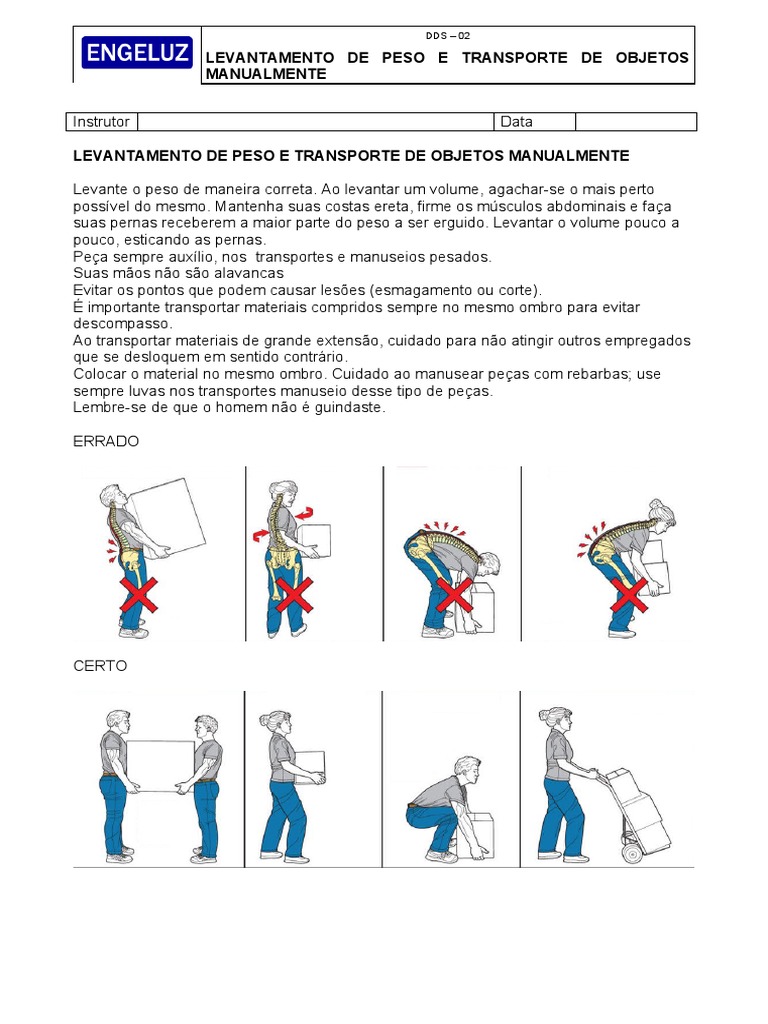 ENGELUZ

DDS – 02

LEVANTAMENTO DE PESO E TRANSPORTE DE OBJETOS MANUALMENTE

| Instrutor | | Data | |
|---|---|---|---|

LEVANTAMENTO DE PESO E TRANSPORTE DE OBJETOS MANUALMENTE

Levante o peso de maneira correta. Ao levantar um volume, agachar-se o mais perto possível do mesmo. Mantenha suas costas ereta, firme os músculos abdominais e faça suas pernas receberem a maior parte do peso a ser erguido. Levantar o volume pouco a pouco, esticando as pernas.
Peça sempre auxílio, nos transportes e manuseios pesados.
Suas mãos não são alavancas
Evitar os pontos que podem causar lesões (esmagamento ou corte).
É importante transportar materiais compridos sempre no mesmo ombro para evitar descompasso.
Ao transportar materiais de grande extensão, cuidado para não atingir outros empregados que se desloquem em sentido contrário.
Colocar o material no mesmo ombro. Cuidado ao manusear peças com rebarbas; use sempre luvas nos transportes manuseio desse tipo de peças.
Lembre-se de que o homem não é guindaste.

ERRADO

CERTO