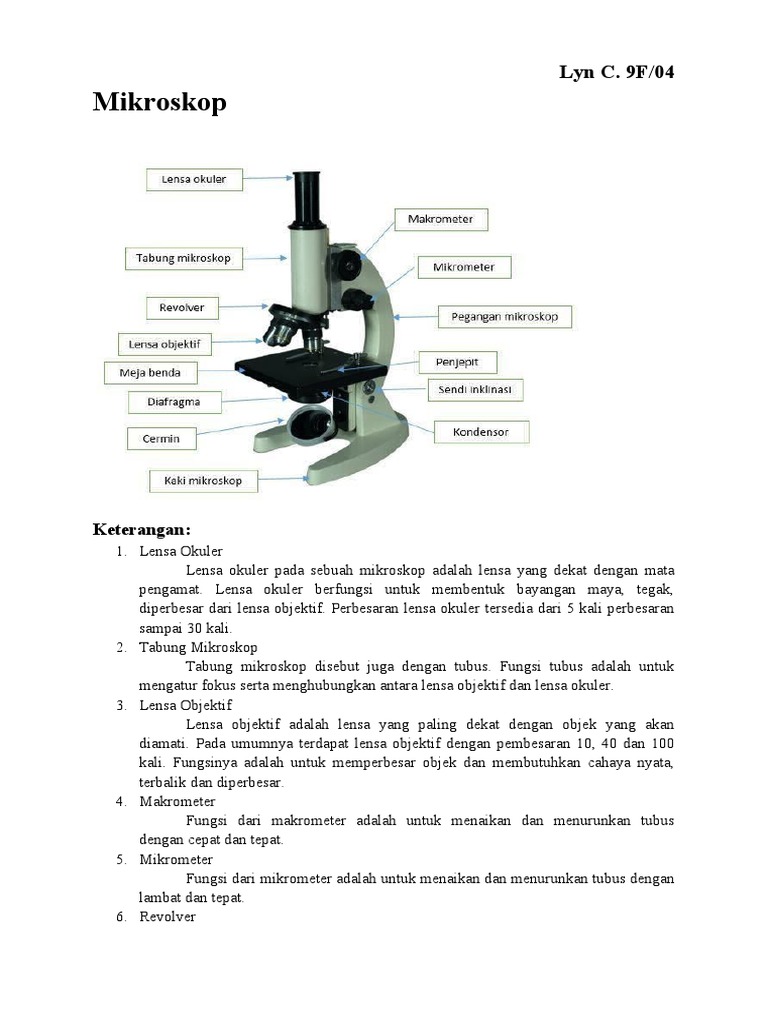 Lyn C. 9F/04

Mikroskop

Lensa okuler
Tabung mikroskop
Revolver
Lensa objektif
Meja benda
Diafragma
Cermin
Kaki mikroskop
Makrometer
Mikrometer
Pegangan mikroskop
Penjepit
Sendi inklinasi
Kondensor

Keterangan:

1. Lensa Okuler
Lensa okuler pada sebuah mikroskop adalah lensa yang dekat dengan mata pengamat. Lensa okuler berfungsi untuk membentuk bayangan maya, tegak, diperbesar dari lensa objektif. Perbesaran lensa okuler tersedia dari 5 kali perbesaran sampai 30 kali.

2. Tabung Mikroskop
Tabung mikroskop disebut juga dengan tubus. Fungsi tubus adalah untuk mengatur fokus serta menghubungkan antara lensa objektif dan lensa okuler.

3. Lensa Objektif
Lensa objektif adalah lensa yang paling dekat dengan objek yang akan diamati. Pada umumnya terdapat lensa objektif dengan pembesaran 10, 40 dan 100 kali. Fungsinya adalah untuk memperbesar objek dan membutuhkan cahaya nyata, terbalik dan diperbesar.

4. Makrometer
Fungsi dari makrometer adalah untuk menaikan dan menurunkan tubus dengan cepat dan tepat.

5. Mikrometer
Fungsi dari mikrometer adalah untuk menaikan dan menurunkan tubus dengan lambat dan tepat.

6. Revolver