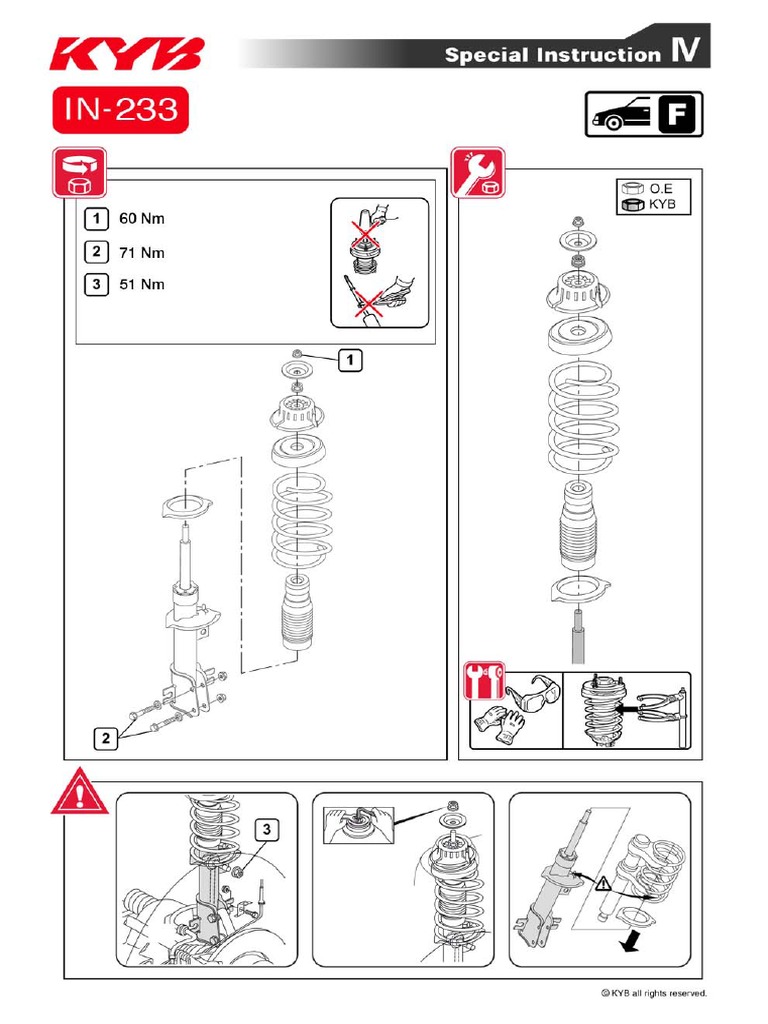 KYB

Special Instruction IV

IN-233

F

1 60 Nm
2 71 Nm
3 51 Nm

1

2

O.E
KYB

3

© KYB all rights reserved.