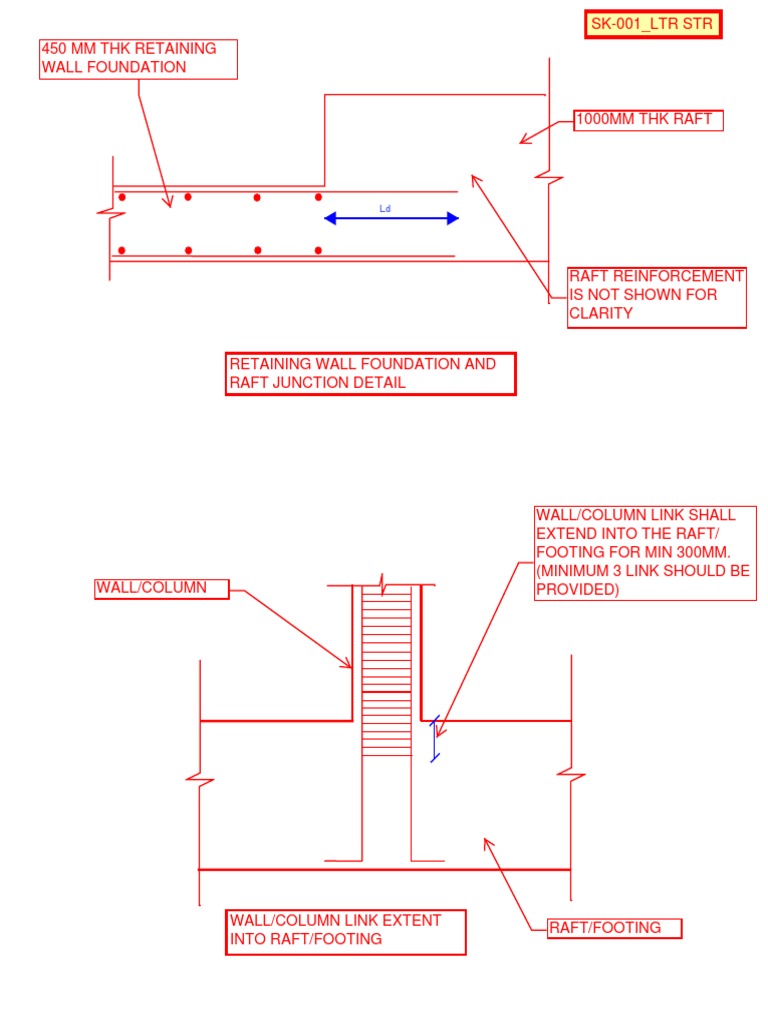 SK-001_LTR STR

450 MM THK RETAINING WALL FOUNDATION

1000MM THK RAFT

Ld

RAFT REINFORCEMENT IS NOT SHOWN FOR CLARITY

RETAINING WALL FOUNDATION AND RAFT JUNCTION DETAIL

WALL/COLUMN LINK SHALL EXTEND INTO THE RAFT/ FOOTING FOR MIN 300MM. (MINIMUM 3 LINK SHOULD BE PROVIDED)

WALL/COLUMN

WALL/COLUMN LINK EXTENT INTO RAFT/FOOTING

RAFT/FOOTING