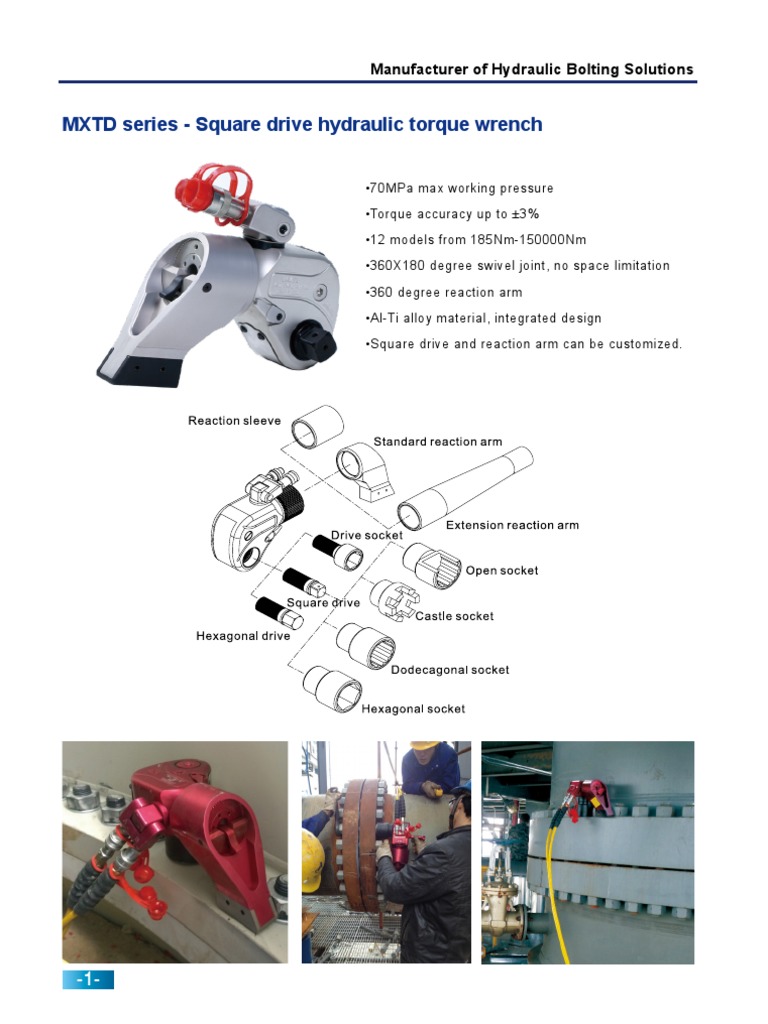 Manufacturer of Hydraulic Bolting Solutions

MXTD series - Square drive hydraulic torque wrench

•70MPa max working pressure
•Torque accuracy up to ±3%
•12 models from 185Nm-150000Nm
•360X180 degree swivel joint, no space limitation
•360 degree reaction arm
•Al-Ti alloy material, integrated design
•Square drive and reaction arm can be customized.

Reaction sleeve
Standard reaction arm
Extension reaction arm
Drive socket
Open socket
Square drive
Castle socket
Hexagonal drive
Dodecagonal socket
Hexagonal socket

-1-