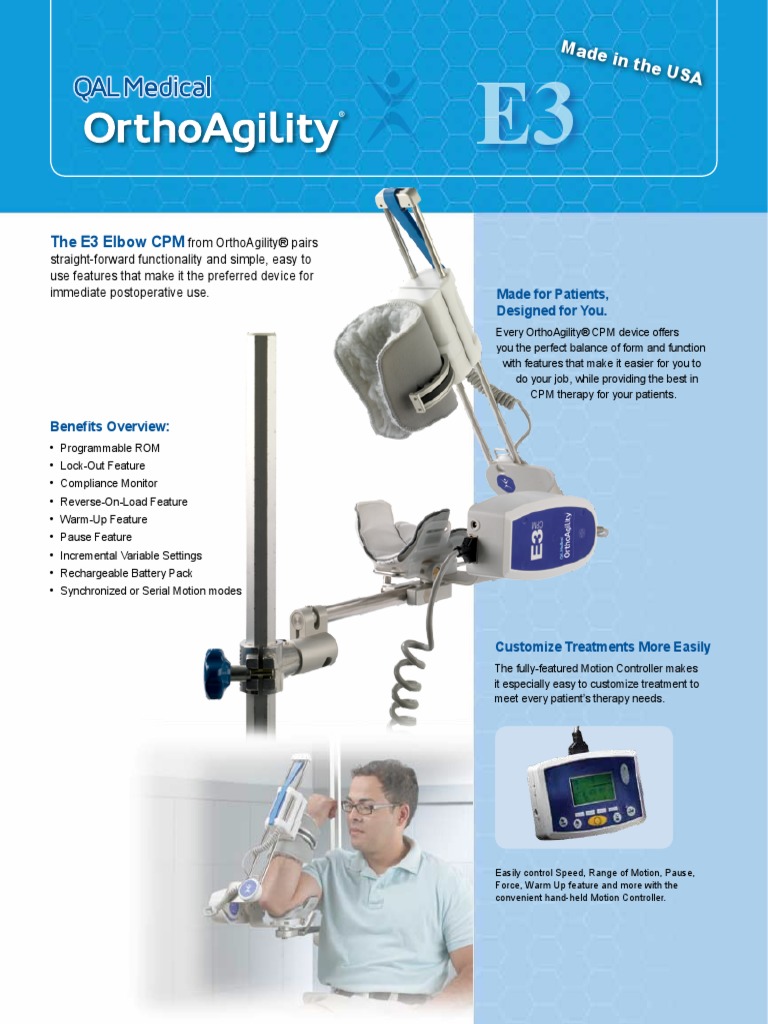 QAL Medical
OrthoAgility®

E3

Made in the USA

The E3 Elbow CPM from OrthoAgility® pairs straight-forward functionality and simple, easy to use features that make it the preferred device for immediate postoperative use.

Benefits Overview:
• Programmable ROM
• Lock-Out Feature
• Compliance Monitor
• Reverse-On-Load Feature
• Warm-Up Feature
• Pause Feature
• Incremental Variable Settings
• Rechargeable Battery Pack
• Synchronized or Serial Motion modes

E3
OrthoAgility

Made for Patients, Designed for You.

Every OrthoAgility® CPM device offers you the perfect balance of form and function with features that make it easier for you to do your job, while providing the best in CPM therapy for your patients.

Customize Treatments More Easily

The fully-featured Motion Controller makes it especially easy to customize treatment to meet every patient's therapy needs.

Easily control Speed, Range of Motion, Pause, Force, Warm Up feature and more with the convenient hand-held Motion Controller.