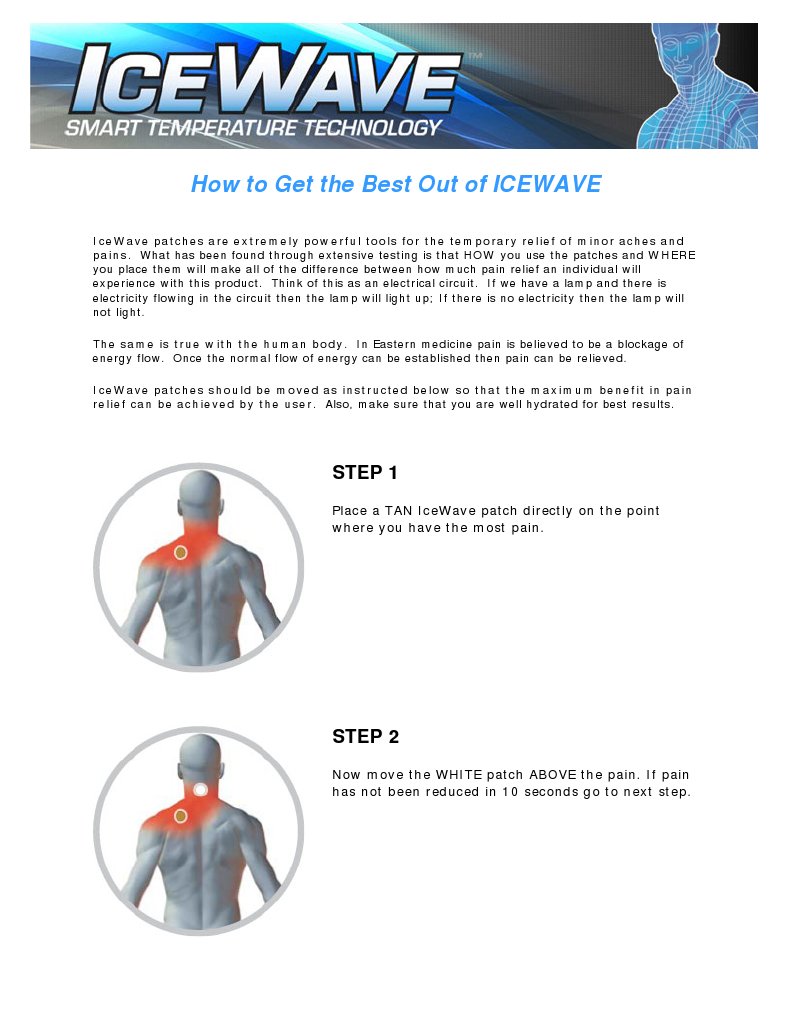 ICEWAVE™
SMART TEMPERATURE TECHNOLOGY

How to Get the Best Out of ICEWAVE

IceWave patches are extremely powerful tools for the temporary relief of minor aches and pains. What has been found through extensive testing is that HOW you use the patches and WHERE you place them will make all of the difference between how much pain relief an individual will experience with this product. Think of this as an electrical circuit. If we have a lamp and there is electricity flowing in the circuit then the lamp will light up; If there is no electricity then the lamp will not light.

The same is true with the human body. In Eastern medicine pain is believed to be a blockage of energy flow. Once the normal flow of energy can be established then pain can be relieved.

IceWave patches should be moved as instructed below so that the maximum benefit in pain relief can be achieved by the user. Also, make sure that you are well hydrated for best results.

STEP 1

Place a TAN IceWave patch directly on the point where you have the most pain.

STEP 2

Now move the WHITE patch ABOVE the pain. If pain has not been reduced in 10 seconds go to next step.