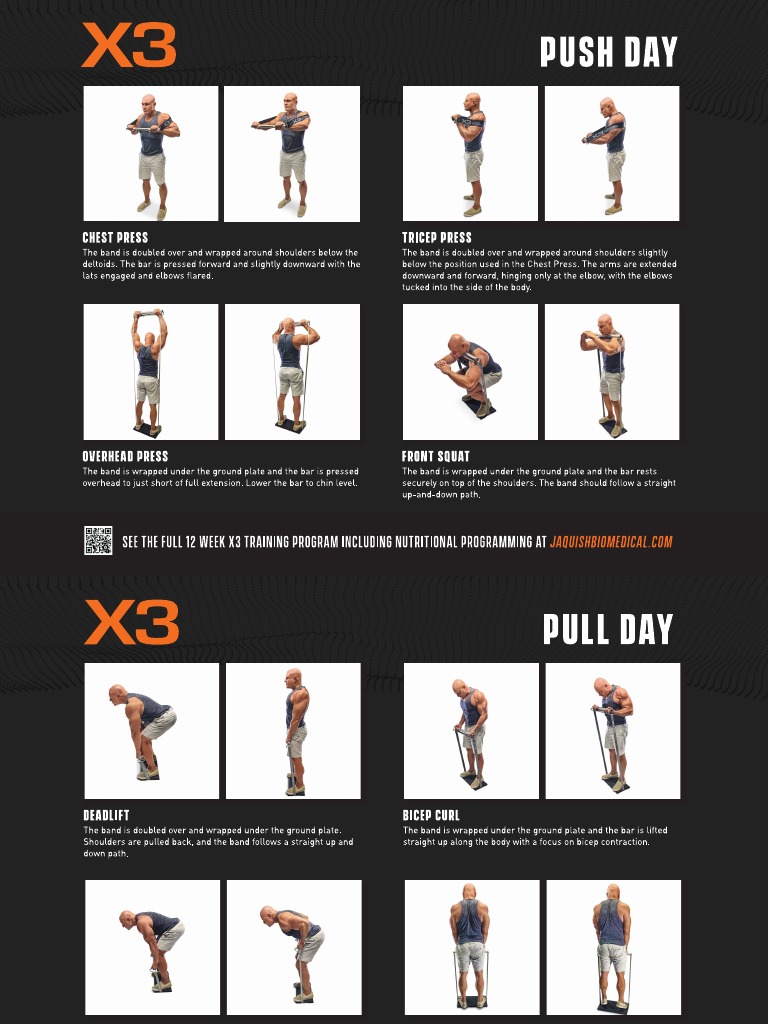 X3

PUSH DAY

CHEST PRESS
The band is doubled over and wrapped around shoulders below the deltoids. The bar is pressed forward and slightly downward with the lats engaged and elbows flared.

TRICEP PRESS
The band is doubled over and wrapped around shoulders slightly below the position used in the Chest Press. The arms are extended downward and forward, hinging only at the elbow, with the elbows tucked into the side of the body.

OVERHEAD PRESS
The band is wrapped under the ground plate and the bar is pressed overhead to just short of full extension. Lower the bar to chin level.

FRONT SQUAT
The band is wrapped under the ground plate and the bar rests securely on top of the shoulders. The band should follow a straight up-and-down path.

SEE THE FULL 12 WEEK X3 TRAINING PROGRAM INCLUDING NUTRITIONAL PROGRAMMING AT JAQUISHBIOMEDICAL.COM

X3

PULL DAY

DEADLIFT
The band is doubled over and wrapped under the ground plate. Shoulders are pulled back, and the band follows a straight up and down path.

BICEP CURL
The band is wrapped under the ground plate and the bar is lifted straight up along the body with a focus on bicep contraction.