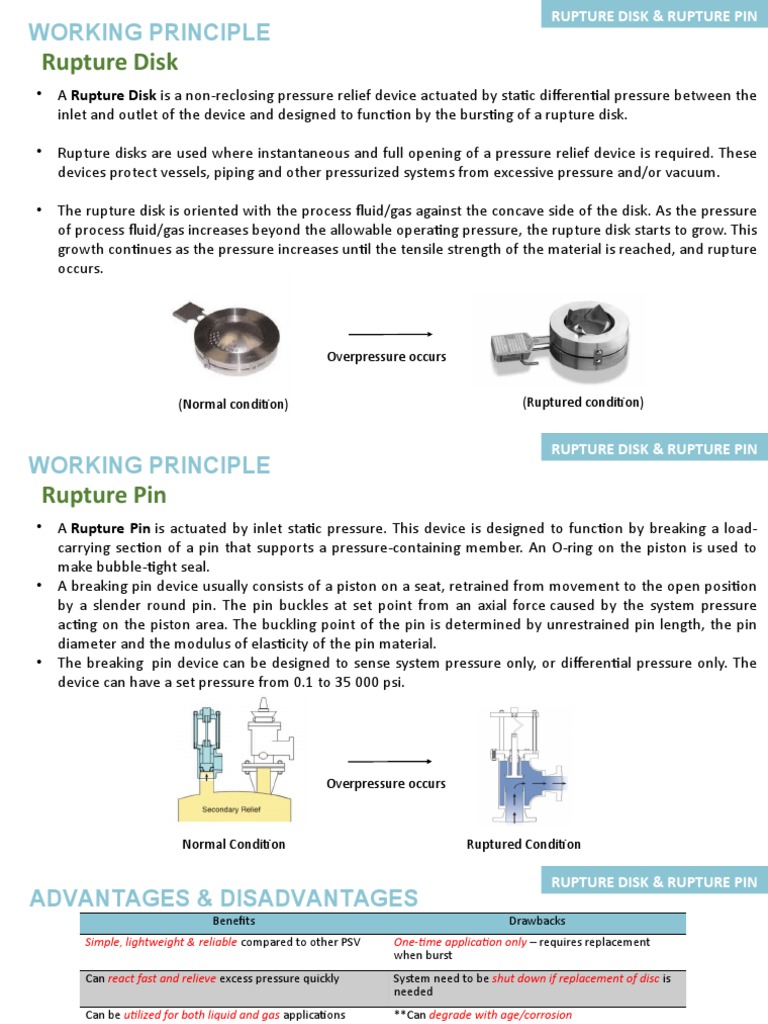 RUPTURE DISK & RUPTURE PIN

WORKING PRINCIPLE

Rupture Disk

• A Rupture Disk is a non-reclosing pressure relief device actuated by static differential pressure between the inlet and outlet of the device and designed to function by the bursting of a rupture disk.

• Rupture disks are used where instantaneous and full opening of a pressure relief device is required. These devices protect vessels, piping and other pressurized systems from excessive pressure and/or vacuum.

• The rupture disk is oriented with the process fluid/gas against the concave side of the disk. As the pressure of process fluid/gas increases beyond the allowable operating pressure, the rupture disk starts to grow. This growth continues as the pressure increases until the tensile strength of the material is reached, and rupture occurs.

Overpressure occurs

(Normal condition)

(Ruptured condition)

RUPTURE DISK & RUPTURE PIN

WORKING PRINCIPLE

Rupture Pin

• A Rupture Pin is actuated by inlet static pressure. This device is designed to function by breaking a load-carrying section of a pin that supports a pressure-containing member. An O-ring on the piston is used to make bubble-tight seal.

• A breaking pin device usually consists of a piston on a seat, retrained from movement to the open position by a slender round pin. The pin buckles at set point from an axial force caused by the system pressure acting on the piston area. The buckling point of the pin is determined by unrestrained pin length, the pin diameter and the modulus of elasticity of the pin material.

• The breaking pin device can be designed to sense system pressure only, or differential pressure only. The device can have a set pressure from 0.1 to 35 000 psi.

Secondary Relief

Overpressure occurs

Normal Condition

Ruptured Condition

RUPTURE DISK & RUPTURE PIN

ADVANTAGES & DISADVANTAGES

| Benefits | Drawbacks |
|---|---|
| Simple, lightweight & reliable compared to other PSV | One-time application only – requires replacement when burst |
| Can react fast and relieve excess pressure quickly | System need to be shut down if replacement of disc is needed |
| Can be utilized for both liquid and gas applications | **Can degrade with age/corrosion |