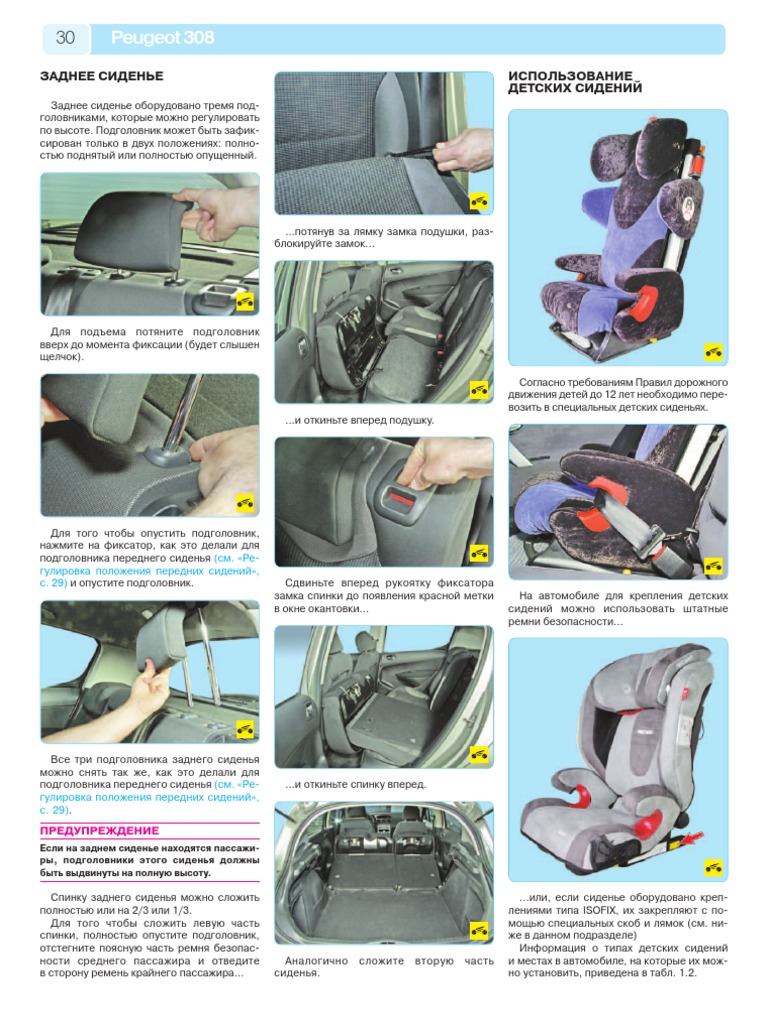 30 Peugeot 308

ЗАДНЕЕ СИДЕНЬЕ

Заднее сиденье оборудовано тремя подголовниками, которые можно регулировать по высоте. Подголовник может быть зафиксирован только в двух положениях: полностью поднятый или полностью опущенный.

Для подъема потяните подголовник вверх до момента фиксации (будет слышен щелчок).

Для того чтобы опустить подголовник, нажмите на фиксатор, как это делали для подголовника переднего сиденья (см. «Регулировка положения передних сидений», с. 29) и опустите подголовник.

Все три подголовника заднего сиденья можно снять так же, как это делали для подголовника переднего сиденья (см. «Регулировка положения передних сидений», с. 29).

ПРЕДУПРЕЖДЕНИЕ

Если на заднем сиденье находятся пассажиры, подголовники этого сиденья должны быть выдвинуты на полную высоту.

Спинку заднего сиденья можно сложить полностью или на 2/3 или 1/3.

Для того чтобы сложить левую часть спинки, полностью опустите подголовник, отстегните поясную часть ремня безопасности среднего пассажира и отведите в сторону ремень крайнего пассажира...

...потянув за лямку замка подушки, разблокируйте замок...

...и откиньте вперед подушку.

Сдвиньте вперед рукоятку фиксатора замка спинки до появления красной метки в окне окантовки...

...и откиньте спинку вперед.

Аналогично сложите вторую часть сиденья.

ИСПОЛЬЗОВАНИЕ ДЕТСКИХ СИДЕНИЙ

Согласно требованиям Правил дорожного движения детей до 12 лет необходимо перевозить в специальных детских сиденьях.

На автомобиле для крепления детских сидений можно использовать штатные ремни безопасности...

...или, если сиденье оборудовано креплениями типа ISOFIX, их закрепляют с помощью специальных скоб и лямок (см. ниже в данном подразделе)

Информация о типах детских сидений и местах в автомобиле, на которые их можно установить, приведена в табл. 1.2.