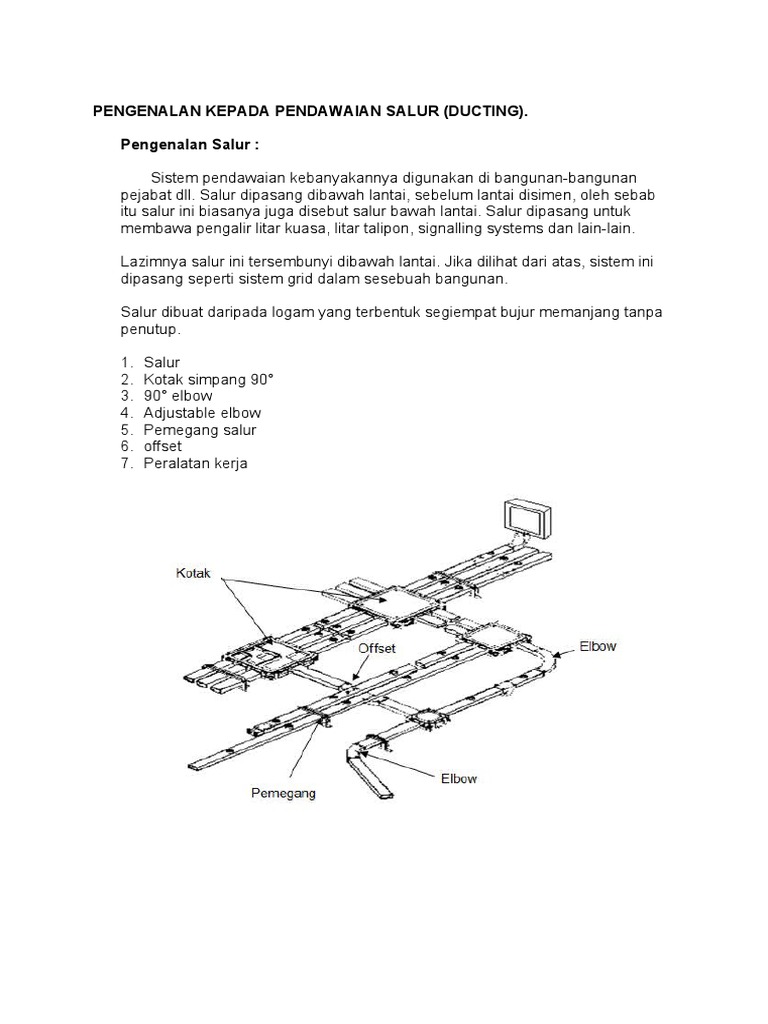 PENGENALAN KEPADA PENDAWAIAN SALUR (DUCTING).

Pengenalan Salur :

Sistem pendawaian kebanyakannya digunakan di bangunan-bangunan pejabat dll. Salur dipasang dibawah lantai, sebelum lantai disimen, oleh sebab itu salur ini biasanya juga disebut salur bawah lantai. Salur dipasang untuk membawa pengalir litar kuasa, litar talipon, signalling systems dan lain-lain.

Lazimnya salur ini tersembunyi dibawah lantai. Jika dilihat dari atas, sistem ini dipasang seperti sistem grid dalam sesebuah bangunan.

Salur dibuat daripada logam yang terbentuk segiempat bujur memanjang tanpa penutup.

1. Salur
2. Kotak simpang 90°
3. 90° elbow
4. Adjustable elbow
5. Pemegang salur
6. offset
7. Peralatan kerja

Kotak
Offset
Elbow
Elbow
Pemegang