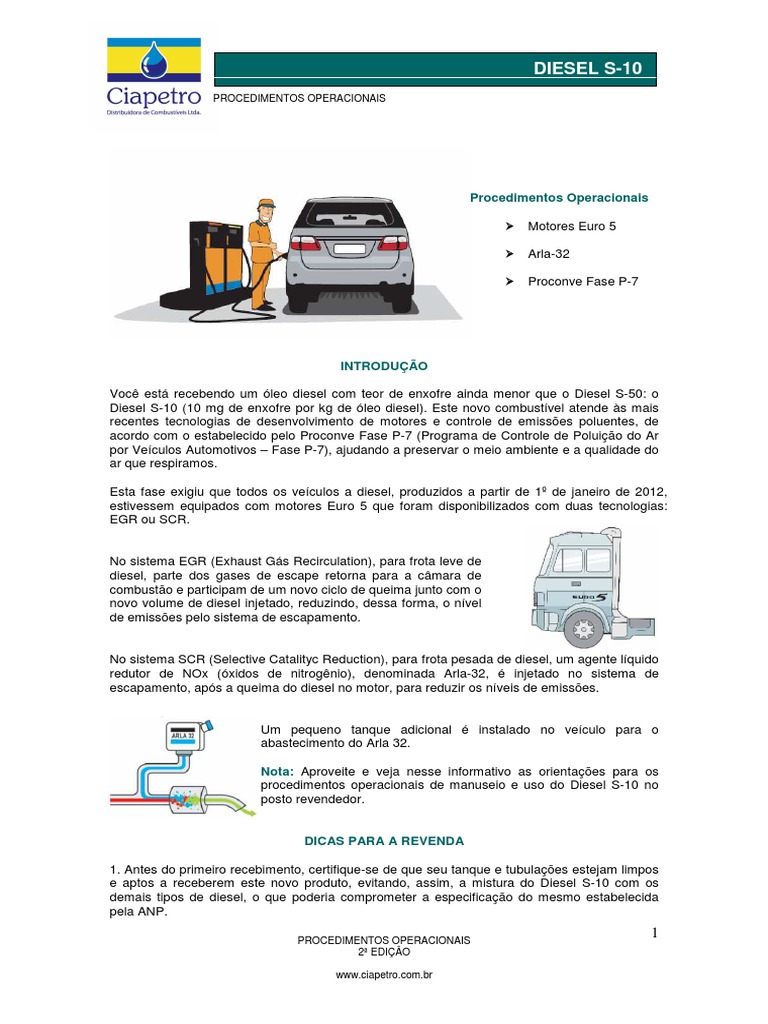 Ciapetro
Distribuidora de Combustíveis Ltda.

DIESEL S-10

PROCEDIMENTOS OPERACIONAIS

Procedimentos Operacionais

➤ Motores Euro 5

➤ Arla-32

➤ Proconve Fase P-7

INTRODUÇÃO

Você está recebendo um óleo diesel com teor de enxofre ainda menor que o Diesel S-50: o Diesel S-10 (10 mg de enxofre por kg de óleo diesel). Este novo combustível atende às mais recentes tecnologias de desenvolvimento de motores e controle de emissões poluentes, de acordo com o estabelecido pelo Proconve Fase P-7 (Programa de Controle de Poluição do Ar por Veículos Automotivos – Fase P-7), ajudando a preservar o meio ambiente e a qualidade do ar que respiramos.

Esta fase exigiu que todos os veículos a diesel, produzidos a partir de 1º de janeiro de 2012, estivessem equipados com motores Euro 5 que foram disponibilizados com duas tecnologias: EGR ou SCR.

No sistema EGR (Exhaust Gás Recirculation), para frota leve de diesel, parte dos gases de escape retorna para a câmara de combustão e participam de um novo ciclo de queima junto com o novo volume de diesel injetado, reduzindo, dessa forma, o nível de emissões pelo sistema de escapamento.

EURO 5

No sistema SCR (Selective Catalityc Reduction), para frota pesada de diesel, um agente líquido redutor de NOx (óxidos de nitrogênio), denominada Arla-32, é injetado no sistema de escapamento, após a queima do diesel no motor, para reduzir os níveis de emissões.

ARLA 32

Um pequeno tanque adicional é instalado no veículo para o abastecimento do Arla 32.

Nota: Aproveite e veja nesse informativo as orientações para os procedimentos operacionais de manuseio e uso do Diesel S-10 no posto revendedor.

DICAS PARA A REVENDA

1. Antes do primeiro recebimento, certifique-se de que seu tanque e tubulações estejam limpos e aptos a receberem este novo produto, evitando, assim, a mistura do Diesel S-10 com os demais tipos de diesel, o que poderia comprometer a especificação do mesmo estabelecida pela ANP.

1

PROCEDIMENTOS OPERACIONAIS
2ª EDIÇÃO

www.ciapetro.com.br