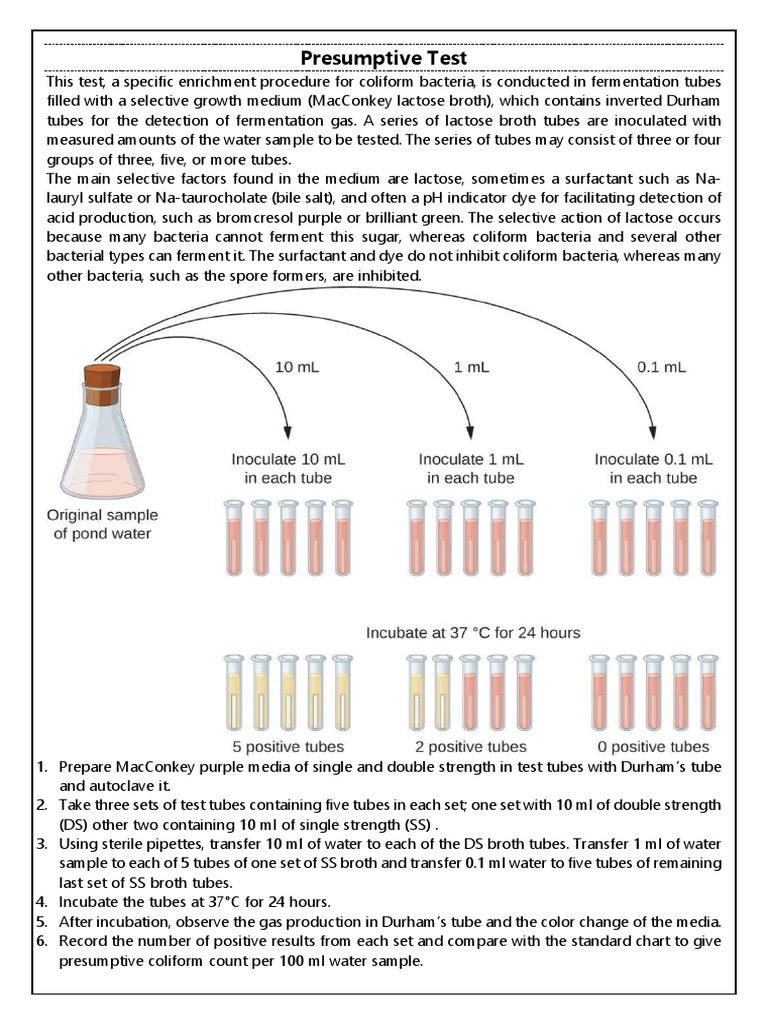 Presumptive Test

This test, a specific enrichment procedure for coliform bacteria, is conducted in fermentation tubes filled with a selective growth medium (MacConkey lactose broth), which contains inverted Durham tubes for the detection of fermentation gas. A series of lactose broth tubes are inoculated with measured amounts of the water sample to be tested. The series of tubes may consist of three or four groups of three, five, or more tubes.

The main selective factors found in the medium are lactose, sometimes a surfactant such as Na-lauryl sulfate or Na-taurocholate (bile salt), and often a pH indicator dye for facilitating detection of acid production, such as bromcresol purple or brilliant green. The selective action of lactose occurs because many bacteria cannot ferment this sugar, whereas coliform bacteria and several other bacterial types can ferment it. The surfactant and dye do not inhibit coliform bacteria, whereas many other bacteria, such as the spore formers, are inhibited.

10 mL

1 mL

0.1 mL

Original sample of pond water

Inoculate 10 mL in each tube

Inoculate 1 mL in each tube

Inoculate 0.1 mL in each tube

Incubate at 37 °C for 24 hours

5 positive tubes

2 positive tubes

0 positive tubes

1. Prepare MacConkey purple media of single and double strength in test tubes with Durham's tube and autoclave it.
2. Take three sets of test tubes containing five tubes in each set; one set with 10 ml of double strength (DS) other two containing 10 ml of single strength (SS) .
3. Using sterile pipettes, transfer 10 ml of water to each of the DS broth tubes. Transfer 1 ml of water sample to each of 5 tubes of one set of SS broth and transfer 0.1 ml water to five tubes of remaining last set of SS broth tubes.
4. Incubate the tubes at 37°C for 24 hours.
5. After incubation, observe the gas production in Durham's tube and the color change of the media.
6. Record the number of positive results from each set and compare with the standard chart to give presumptive coliform count per 100 ml water sample.