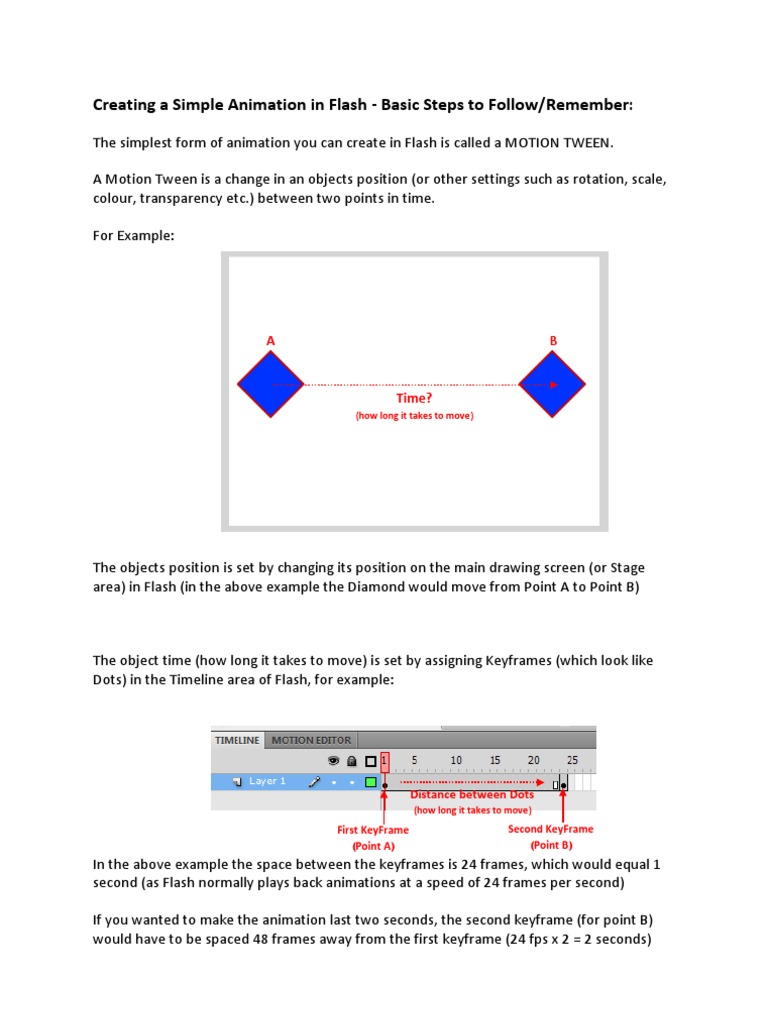 Creating a Simple Animation in Flash - Basic Steps to Follow/Remember:

The simplest form of animation you can create in Flash is called a MOTION TWEEN.

A Motion Tween is a change in an objects position (or other settings such as rotation, scale, colour, transparency etc.) between two points in time.

For Example:

A

B

Time?
(how long it takes to move)

The objects position is set by changing its position on the main drawing screen (or Stage area) in Flash (in the above example the Diamond would move from Point A to Point B)

The object time (how long it takes to move) is set by assigning Keyframes (which look like Dots) in the Timeline area of Flash, for example:

TIMELINE MOTION EDITOR
1 5 10 15 20 25
Layer 1
Distance between Dots
(how long it takes to move)
First KeyFrame
(Point A)
Second KeyFrame
(Point B)

In the above example the space between the keyframes is 24 frames, which would equal 1 second (as Flash normally plays back animations at a speed of 24 frames per second)

If you wanted to make the animation last two seconds, the second keyframe (for point B) would have to be spaced 48 frames away from the first keyframe (24 fps x 2 = 2 seconds)