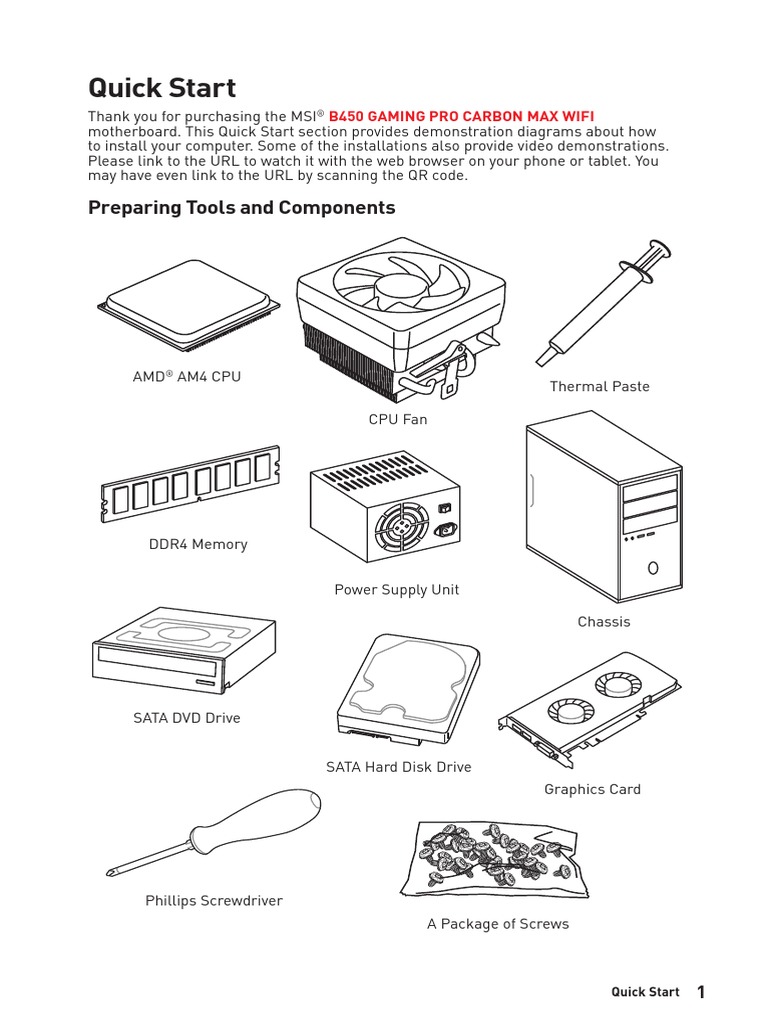 Quick Start

Thank you for purchasing the MSI® B450 GAMING PRO CARBON MAX WIFI motherboard. This Quick Start section provides demonstration diagrams about how to install your computer. Some of the installations also provide video demonstrations. Please link to the URL to watch it with the web browser on your phone or tablet. You may have even link to the URL by scanning the QR code.

Preparing Tools and Components

AMD® AM4 CPU

CPU Fan

Thermal Paste

DDR4 Memory

Power Supply Unit

Chassis

SATA DVD Drive

SATA Hard Disk Drive

Graphics Card

Phillips Screwdriver

A Package of Screws

Quick Start 1