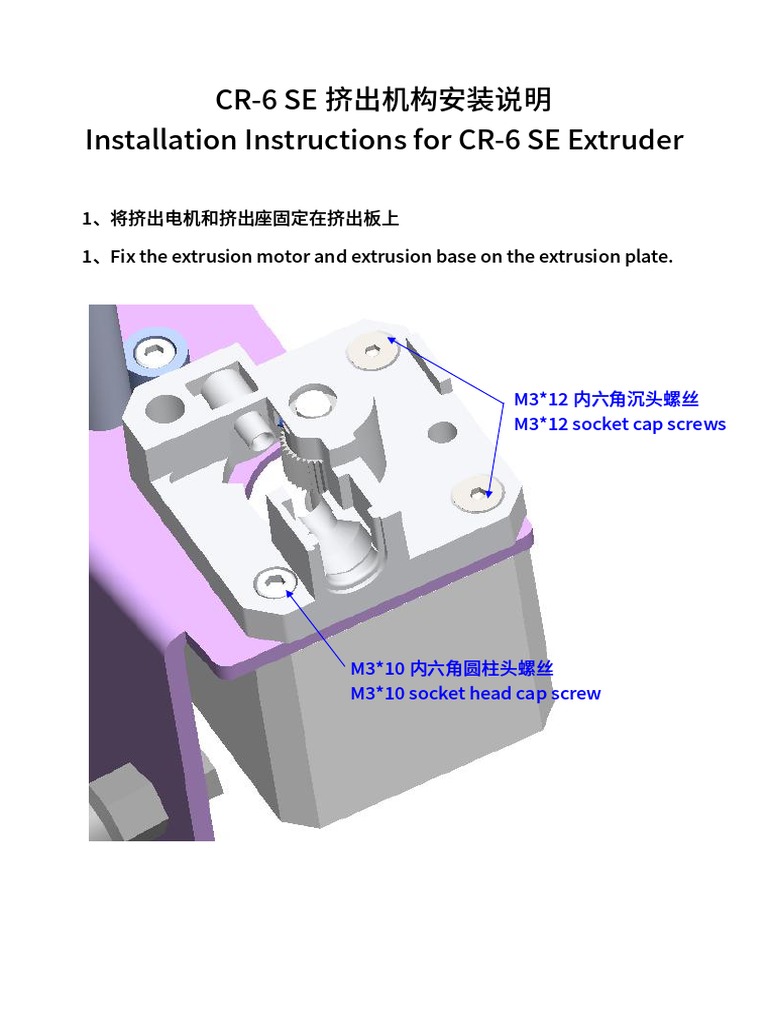 CR-6 SE 挤出机构安装说明
Installation Instructions for CR-6 SE Extruder

1、将挤出电机和挤出座固定在挤出板上

1、Fix the extrusion motor and extrusion base on the extrusion plate.

M3*12 内六角沉头螺丝
M3*12 socket cap screws

M3*10 内六角圆柱头螺丝
M3*10 socket head cap screw