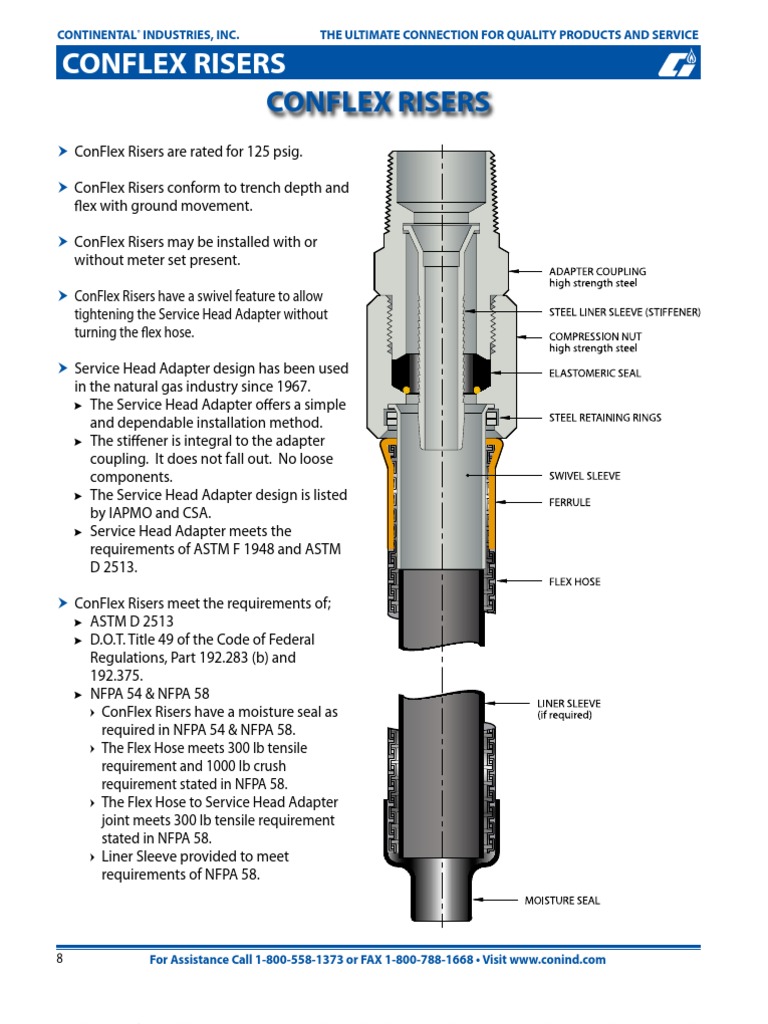 CONTINENTAL® INDUSTRIES, INC.    THE ULTIMATE CONNECTION FOR QUALITY PRODUCTS AND SERVICE

CONFLEX RISERS

CONFLEX RISERS

➤ ConFlex Risers are rated for 125 psig.

➤ ConFlex Risers conform to trench depth and flex with ground movement.

➤ ConFlex Risers may be installed with or without meter set present.

➤ ConFlex Risers have a swivel feature to allow tightening the Service Head Adapter without turning the flex hose.

➤ Service Head Adapter design has been used in the natural gas industry since 1967.
► The Service Head Adapter offers a simple and dependable installation method.
► The stiffener is integral to the adapter coupling. It does not fall out. No loose components.
► The Service Head Adapter design is listed by IAPMO and CSA.
► Service Head Adapter meets the requirements of ASTM F 1948 and ASTM D 2513.

➤ ConFlex Risers meet the requirements of;
► ASTM D 2513
► D.O.T. Title 49 of the Code of Federal Regulations, Part 192.283 (b) and 192.375.
► NFPA 54 & NFPA 58
› ConFlex Risers have a moisture seal as required in NFPA 54 & NFPA 58.
› The Flex Hose meets 300 lb tensile requirement and 1000 lb crush requirement stated in NFPA 58.
› The Flex Hose to Service Head Adapter joint meets 300 lb tensile requirement stated in NFPA 58.
› Liner Sleeve provided to meet requirements of NFPA 58.

ADAPTER COUPLING
high strength steel

STEEL LINER SLEEVE (STIFFENER)

COMPRESSION NUT
high strength steel

ELASTOMERIC SEAL

STEEL RETAINING RINGS

SWIVEL SLEEVE

FERRULE

FLEX HOSE

LINER SLEEVE
(if required)

MOISTURE SEAL

8    For Assistance Call 1-800-558-1373 or FAX 1-800-788-1668 • Visit www.conind.com