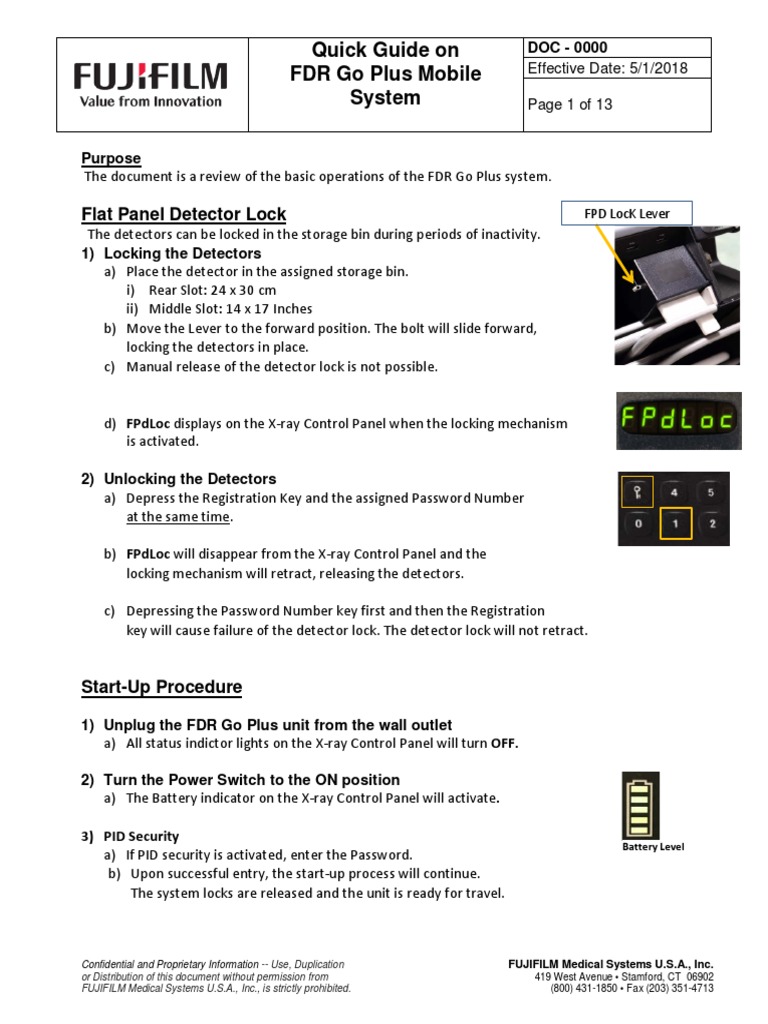 FUJIFILM
Value from Innovation

Quick Guide on FDR Go Plus Mobile System

DOC - 0000
Effective Date: 5/1/2018
Page 1 of 13

Purpose
The document is a review of the basic operations of the FDR Go Plus system.

Flat Panel Detector Lock
The detectors can be locked in the storage bin during periods of inactivity.

FPD LocK Lever

1) Locking the Detectors
a) Place the detector in the assigned storage bin.
i) Rear Slot: 24 x 30 cm
ii) Middle Slot: 14 x 17 Inches
b) Move the Lever to the forward position. The bolt will slide forward, locking the detectors in place.
c) Manual release of the detector lock is not possible.

d) FPdLoc displays on the X-ray Control Panel when the locking mechanism is activated.

FPdLoc

2) Unlocking the Detectors
a) Depress the Registration Key and the assigned Password Number at the same time.

4 5
0 1 2

b) FPdLoc will disappear from the X-ray Control Panel and the locking mechanism will retract, releasing the detectors.

c) Depressing the Password Number key first and then the Registration key will cause failure of the detector lock. The detector lock will not retract.

Start-Up Procedure

1) Unplug the FDR Go Plus unit from the wall outlet
a) All status indictor lights on the X-ray Control Panel will turn OFF.

2) Turn the Power Switch to the ON position
a) The Battery indicator on the X-ray Control Panel will activate.

Battery Level

3) PID Security
a) If PID security is activated, enter the Password.
b) Upon successful entry, the start-up process will continue. The system locks are released and the unit is ready for travel.

Confidential and Proprietary Information -- Use, Duplication or Distribution of this document without permission from FUJIFILM Medical Systems U.S.A., Inc., is strictly prohibited.

FUJIFILM Medical Systems U.S.A., Inc.
419 West Avenue • Stamford, CT 06902
(800) 431-1850 • Fax (203) 351-4713