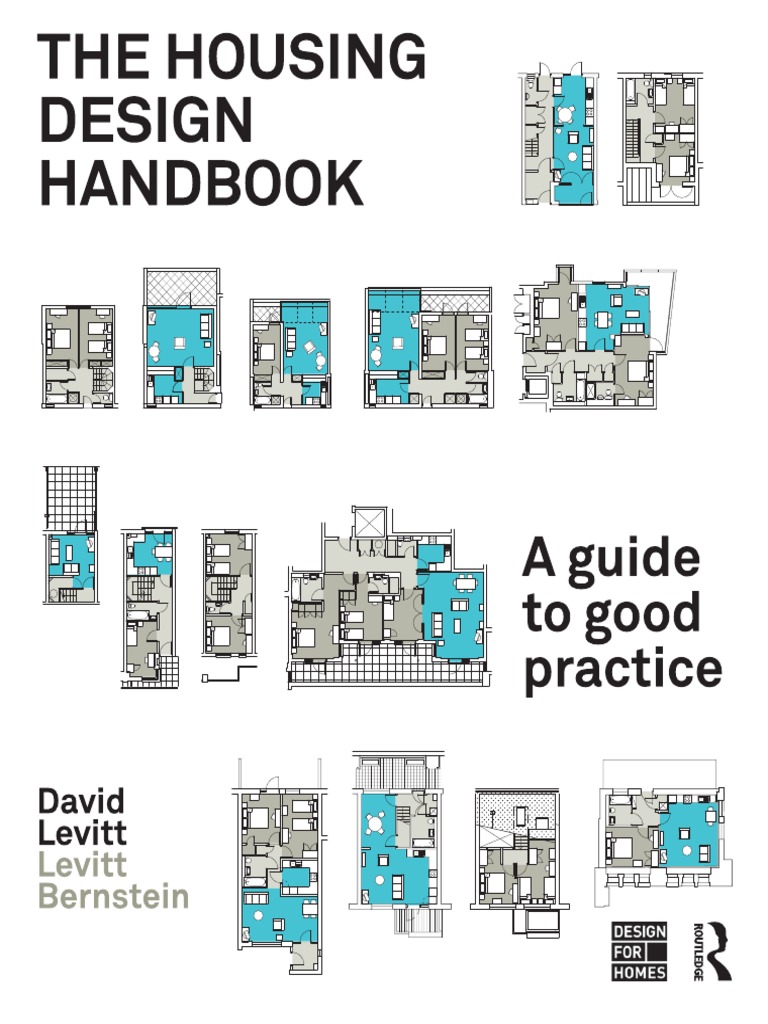 THE HOUSING DESIGN HANDBOOK

A guide to good practice

David Levitt
Levitt Bernstein

DESIGN FOR HOMES

ROUTLEDGE