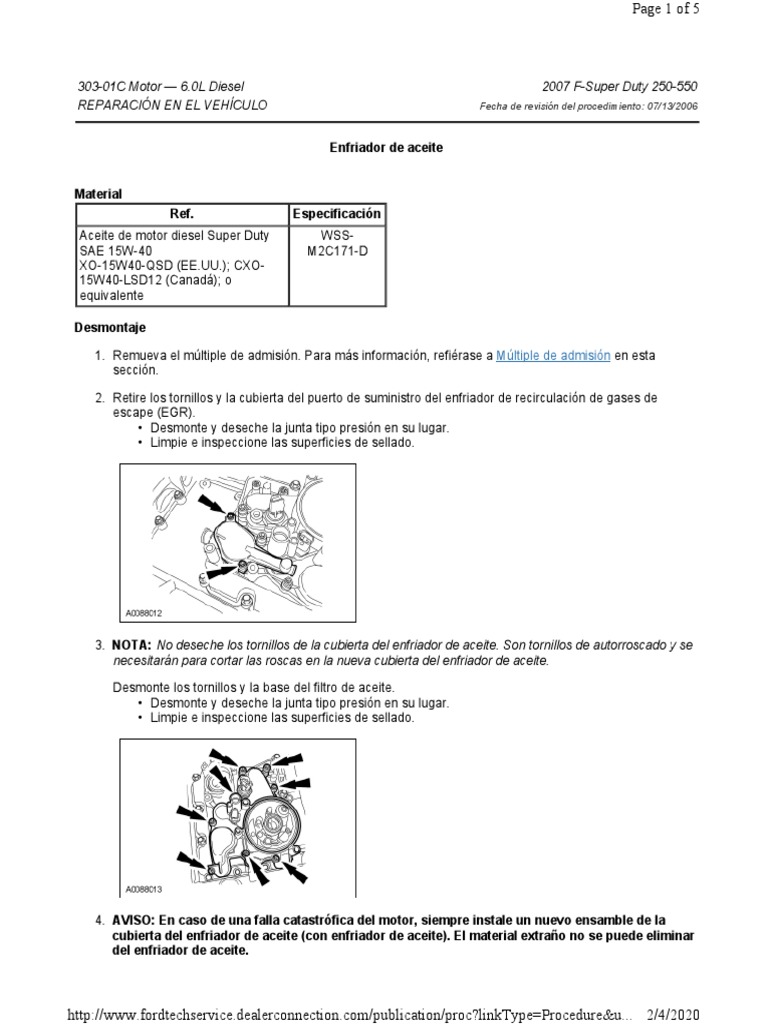 Page 1 of 5

303-01C Motor — 6.0L Diesel
REPARACIÓN EN EL VEHÍCULO

2007 F-Super Duty 250-550
Fecha de revisión del procedimiento: 07/13/2006

Enfriador de aceite

Material

| Ref. | Especificación |
|---|---|
| Aceite de motor diesel Super Duty SAE 15W-40 XO-15W40-QSD (EE.UU.); CXO-15W40-LSD12 (Canadá); o equivalente | WSS-M2C171-D |

Desmontaje

1. Remueva el múltiple de admisión. Para más información, refiérase a Múltiple de admisión en esta sección.

2. Retire los tornillos y la cubierta del puerto de suministro del enfriador de recirculación de gases de escape (EGR).
• Desmonte y deseche la junta tipo presión en su lugar.
• Limpie e inspeccione las superficies de sellado.

A0088012

3. NOTA: No deseche los tornillos de la cubierta del enfriador de aceite. Son tornillos de autorroscado y se necesitarán para cortar las roscas en la nueva cubierta del enfriador de aceite.

Desmonte los tornillos y la base del filtro de aceite.
• Desmonte y deseche la junta tipo presión en su lugar.
• Limpie e inspeccione las superficies de sellado.

A0088013

4. AVISO: En caso de una falla catastrófica del motor, siempre instale un nuevo ensamble de la cubierta del enfriador de aceite (con enfriador de aceite). El material extraño no se puede eliminar del enfriador de aceite.

http://www.fordtechservice.dealerconnection.com/publication/proc?linkType=Procedure&u... 2/4/2020