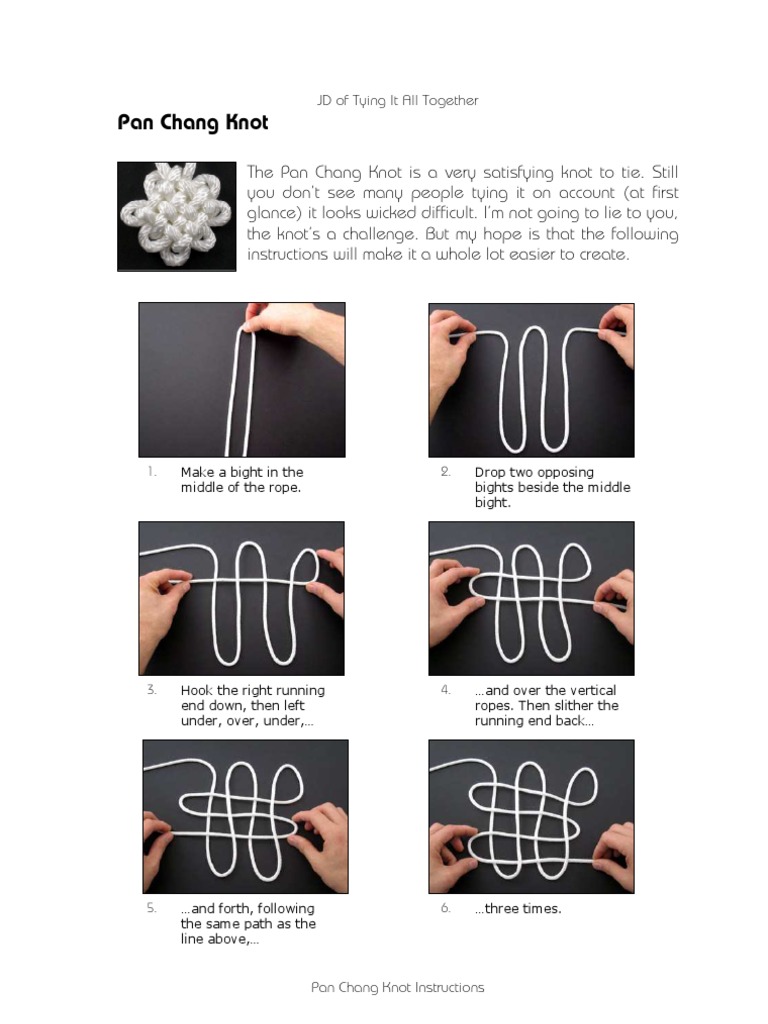 JD of Tying It All Together

Pan Chang Knot

The Pan Chang Knot is a very satisfying knot to tie. Still you don't see many people tying it on account (at first glance) it looks wicked difficult. I'm not going to lie to you, the knot's a challenge. But my hope is that the following instructions will make it a whole lot easier to create.

1. Make a bight in the middle of the rope.

2. Drop two opposing bights beside the middle bight.

3. Hook the right running end down, then left under, over, under,...

4. ...and over the vertical ropes. Then slither the running end back...

5. ...and forth, following the same path as the line above,...

6. ...three times.

Pan Chang Knot Instructions