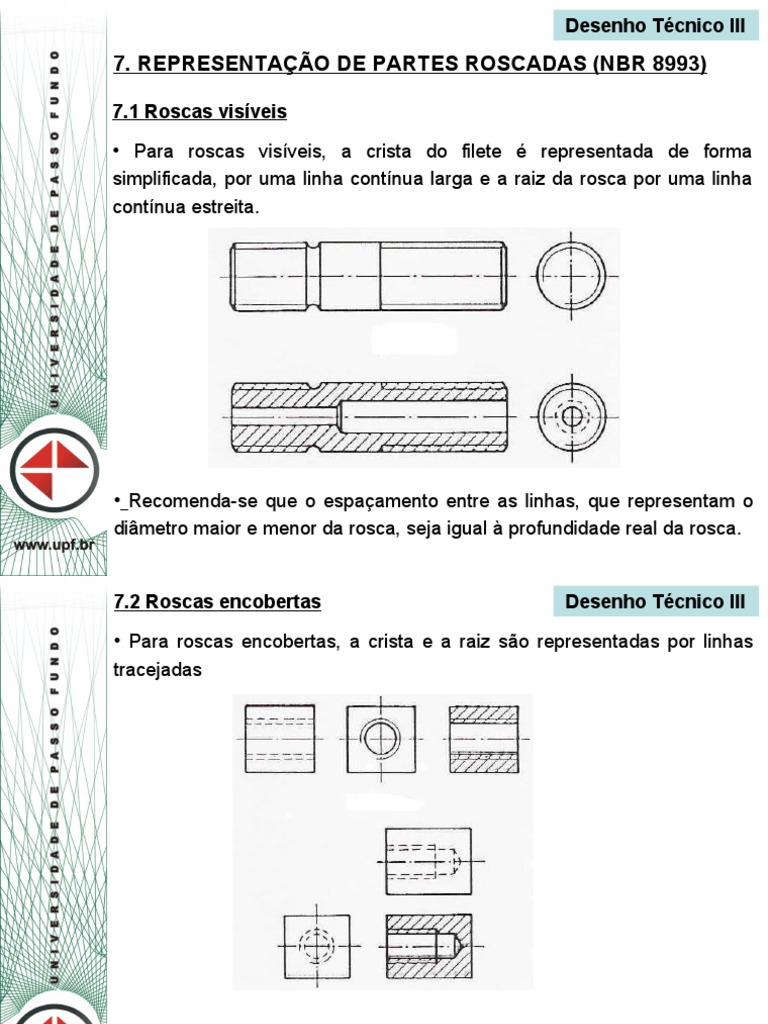 UNIVERSIDADE DE PASSO FUNDO

www.upf.br

Desenho Técnico III

7. REPRESENTAÇÃO DE PARTES ROSCADAS (NBR 8993)

7.1 Roscas visíveis

• Para roscas visíveis, a crista do filete é representada de forma simplificada, por uma linha contínua larga e a raiz da rosca por uma linha contínua estreita.

• Recomenda-se que o espaçamento entre as linhas, que representam o diâmetro maior e menor da rosca, seja igual à profundidade real da rosca.

UNIVERSIDADE DE PASSO FUNDO

7.2 Roscas encobertas

Desenho Técnico III

• Para roscas encobertas, a crista e a raiz são representadas por linhas tracejadas