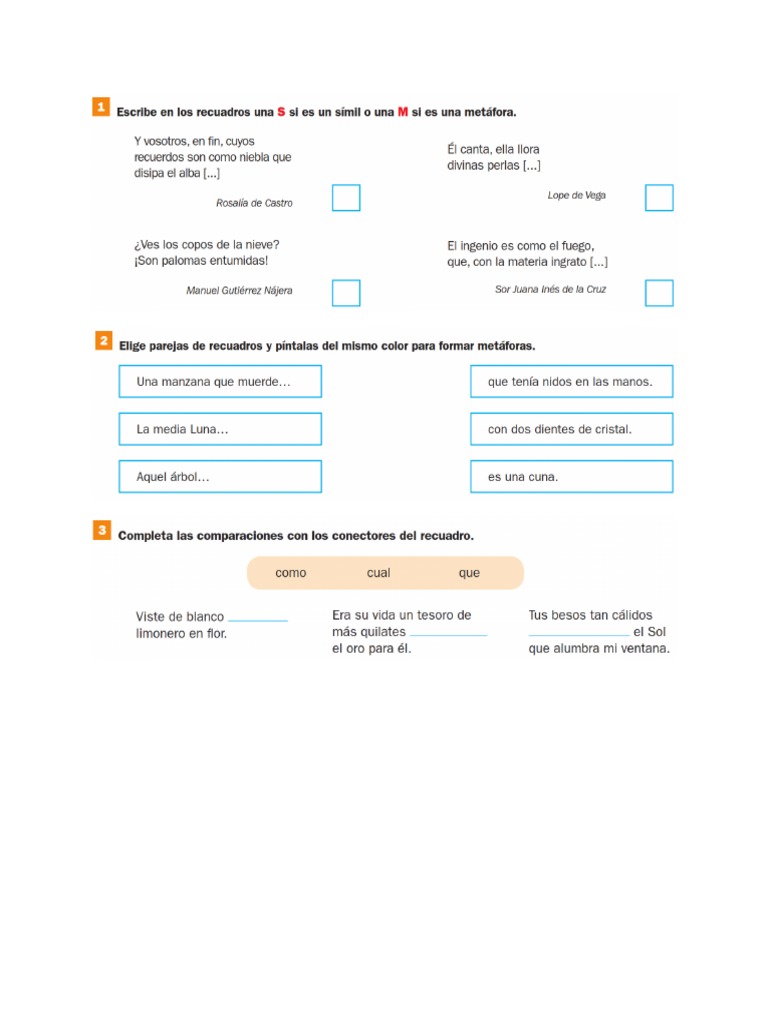 1 Escribe en los recuadros una S si es un símil o una M si es una metáfora.

Y vosotros, en fin, cuyos recuerdos son como niebla que disipa el alba […]

Rosalía de Castro

Él canta, ella llora divinas perlas […]

Lope de Vega

¿Ves los copos de la nieve? ¡Son palomas entumidas!

Manuel Gutiérrez Nájera

El ingenio es como el fuego, que, con la materia ingrato […]

Sor Juana Inés de la Cruz

2 Elige parejas de recuadros y píntalas del mismo color para formar metáforas.

Una manzana que muerde…

La media Luna…

Aquel árbol…

que tenía nidos en las manos.

con dos dientes de cristal.

es una cuna.

3 Completa las comparaciones con los conectores del recuadro.

como cual que

Viste de blanco ________ limonero en flor.

Era su vida un tesoro de más quilates ________ el oro para él.

Tus besos tan cálidos ________ el Sol que alumbra mi ventana.