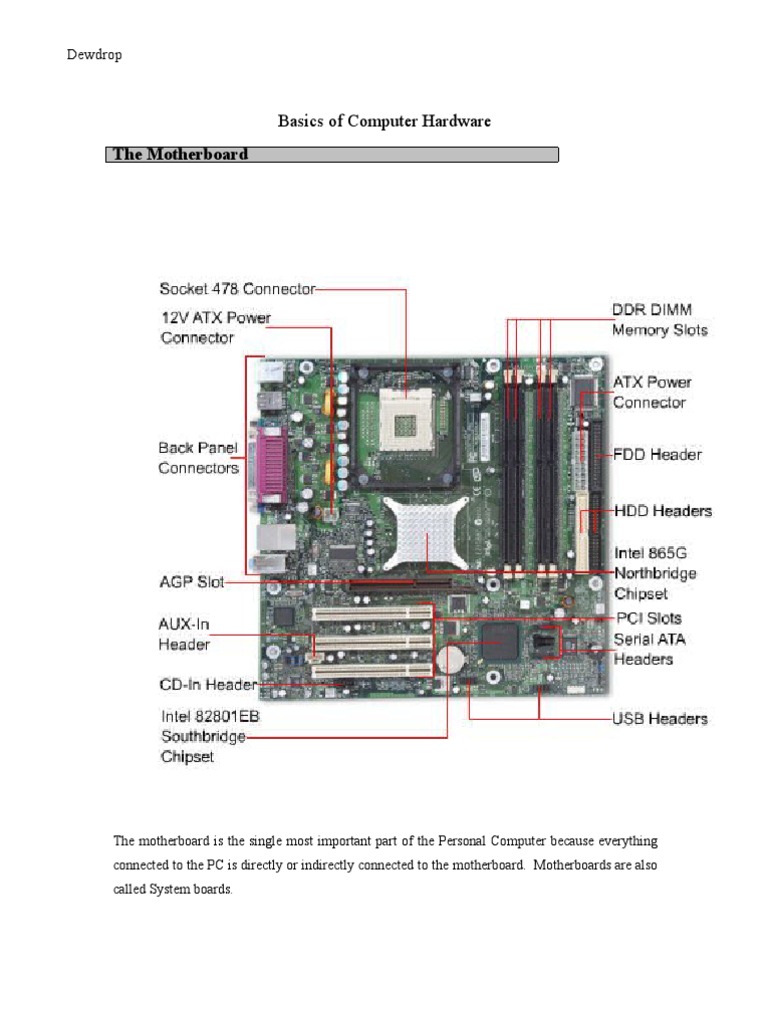 Dewdrop

Basics of Computer Hardware

The Motherboard

Socket 478 Connector
12V ATX Power Connector
Back Panel Connectors
AGP Slot
AUX-In Header
CD-In Header
Intel 82801EB Southbridge Chipset
DDR DIMM Memory Slots
ATX Power Connector
FDD Header
HDD Headers
Intel 865G Northbridge Chipset
PCI Slots
Serial ATA Headers
USB Headers

The motherboard is the single most important part of the Personal Computer because everything connected to the PC is directly or indirectly connected to the motherboard. Motherboards are also called System boards.