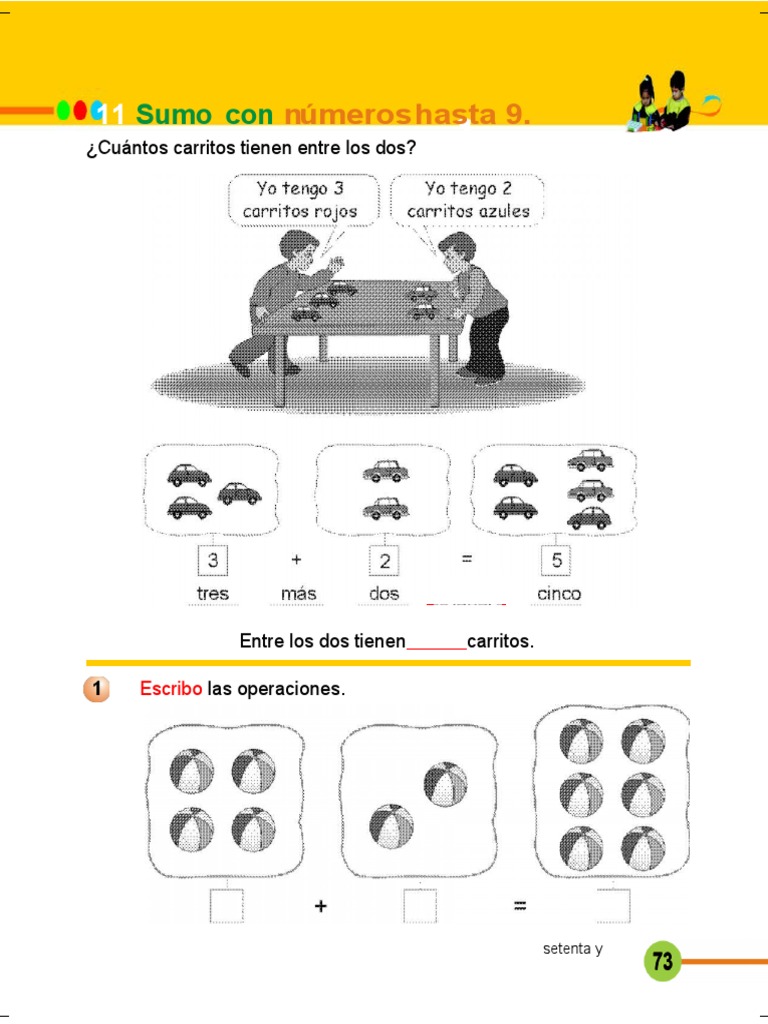 11 Sumo con números hasta 9.

¿Cuántos carritos tienen entre los dos?

Yo tengo 3 carritos rojos

Yo tengo 2 carritos azules

3 + 2 = 5

tres más dos cinco

Entre los dos tienen______carritos.

1 Escribo las operaciones.

+ =

setenta y

73