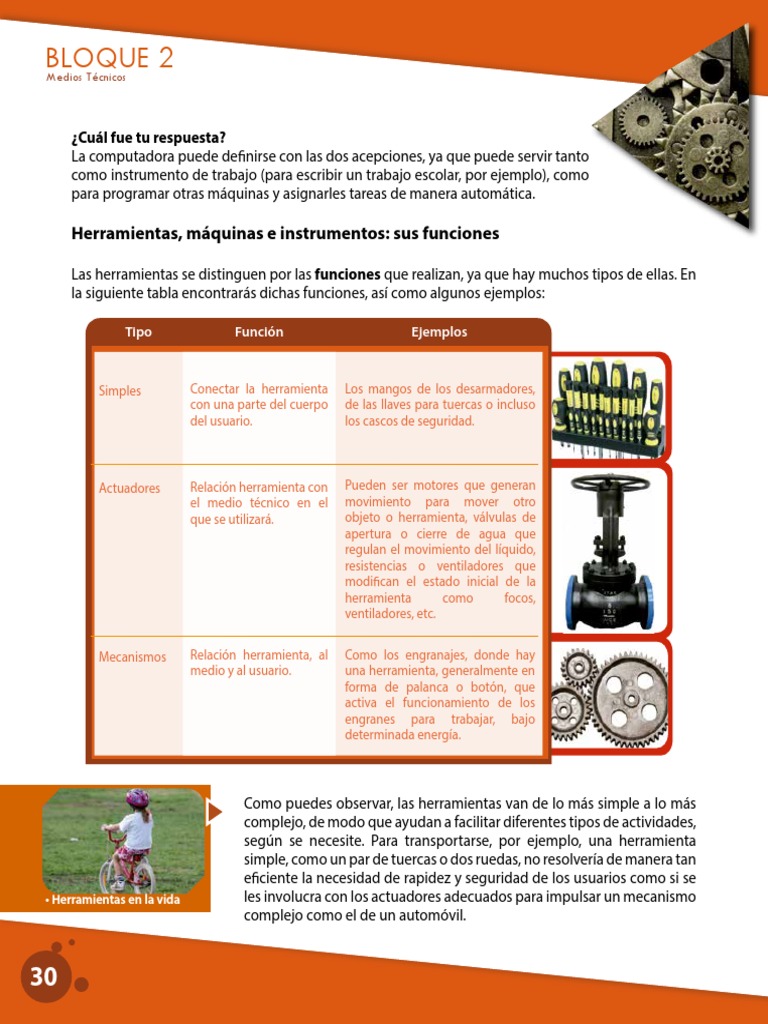 BLOQUE 2
Medios Técnicos

¿Cuál fue tu respuesta?
La computadora puede definirse con las dos acepciones, ya que puede servir tanto como instrumento de trabajo (para escribir un trabajo escolar, por ejemplo), como para programar otras máquinas y asignarles tareas de manera automática.

Herramientas, máquinas e instrumentos: sus funciones

Las herramientas se distinguen por las funciones que realizan, ya que hay muchos tipos de ellas. En la siguiente tabla encontrarás dichas funciones, así como algunos ejemplos:

| Tipo | Función | Ejemplos |
|---|---|---|
| Simples | Conectar la herramienta con una parte del cuerpo del usuario. | Los mangos de los desarmadores, de las llaves para tuercas o incluso los cascos de seguridad. |
| Actuadores | Relación herramienta con el medio técnico en el que se utilizará. | Pueden ser motores que generan movimiento para mover otro objeto o herramienta, válvulas de apertura o cierre de agua que regulan el movimiento del líquido, resistencias o ventiladores que modifican el estado inicial de la herramienta como focos, ventiladores, etc. |
| Mecanismos | Relación herramienta, al medio y al usuario. | Como los engranajes, donde hay una herramienta, generalmente en forma de palanca o botón, que activa el funcionamiento de los engranes para trabajar, bajo determinada energía. |

• Herramientas en la vida

Como puedes observar, las herramientas van de lo más simple a lo más complejo, de modo que ayudan a facilitar diferentes tipos de actividades, según se necesite. Para transportarse, por ejemplo, una herramienta simple, como un par de tuercas o dos ruedas, no resolvería de manera tan eficiente la necesidad de rapidez y seguridad de los usuarios como si se les involucra con los actuadores adecuados para impulsar un mecanismo complejo como el de un automóvil.

30