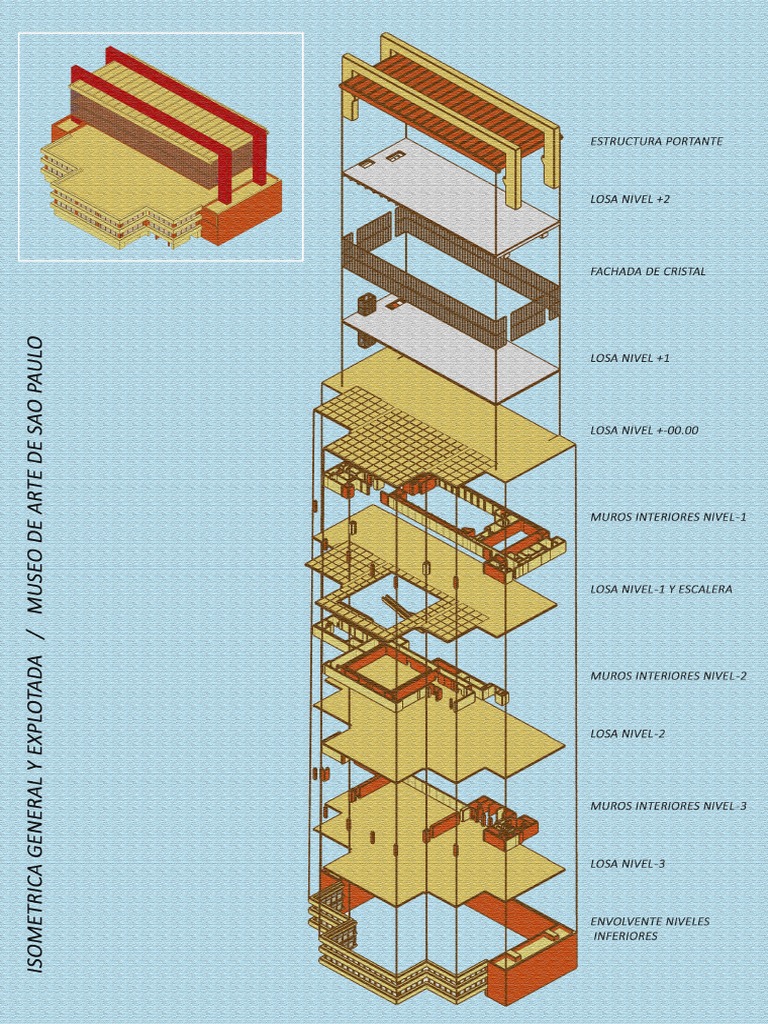 ISOMETRICA GENERAL Y EXPLOTADA / MUSEO DE ARTE DE SAO PAULO

ESTRUCTURA PORTANTE

LOSA NIVEL +2

FACHADA DE CRISTAL

LOSA NIVEL +1

LOSA NIVEL +-00.00

MUROS INTERIORES NIVEL-1

LOSA NIVEL-1 Y ESCALERA

MUROS INTERIORES NIVEL-2

LOSA NIVEL-2

MUROS INTERIORES NIVEL-3

LOSA NIVEL-3

ENVOLVENTE NIVELES INFERIORES