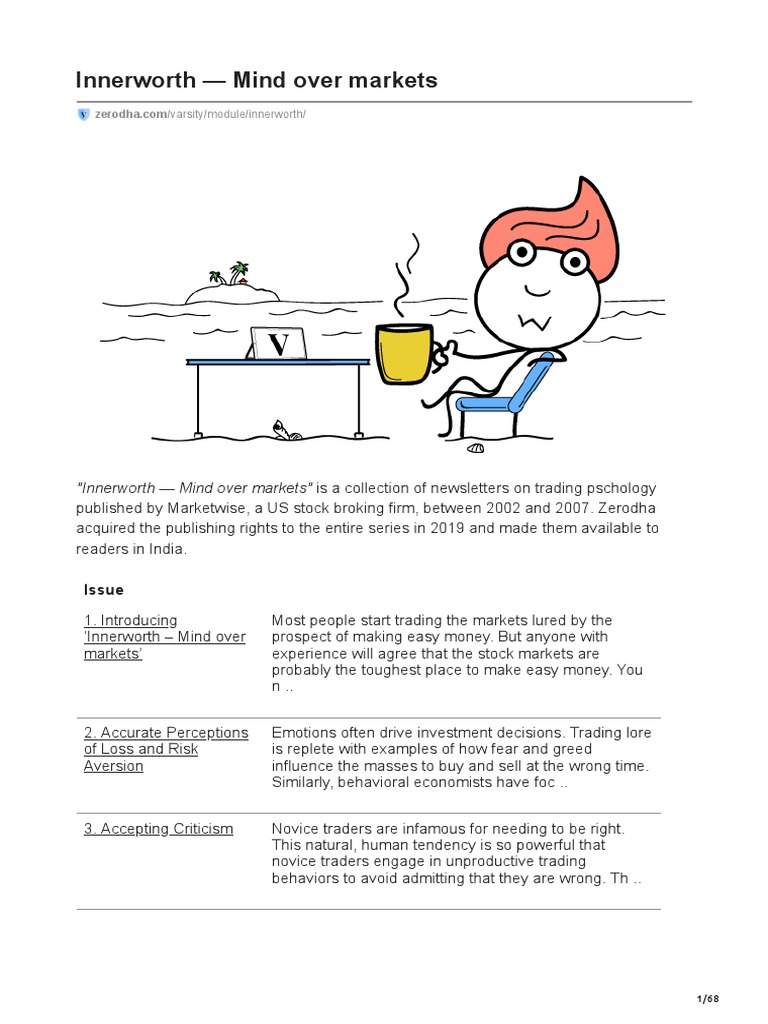 Innerworth — Mind over markets

zerodha.com/varsity/module/innerworth/

V

"Innerworth — Mind over markets" is a collection of newsletters on trading pschology published by Marketwise, a US stock broking firm, between 2002 and 2007. Zerodha acquired the publishing rights to the entire series in 2019 and made them available to readers in India.

| Issue | |
|---|---|
| 1. Introducing 'Innerworth – Mind over markets' | Most people start trading the markets lured by the prospect of making easy money. But anyone with experience will agree that the stock markets are probably the toughest place to make easy money. You n .. |
| 2. Accurate Perceptions of Loss and Risk Aversion | Emotions often drive investment decisions. Trading lore is replete with examples of how fear and greed influence the masses to buy and sell at the wrong time. Similarly, behavioral economists have foc .. |
| 3. Accepting Criticism | Novice traders are infamous for needing to be right. This natural, human tendency is so powerful that novice traders engage in unproductive trading behaviors to avoid admitting that they are wrong. Th .. |

1/68