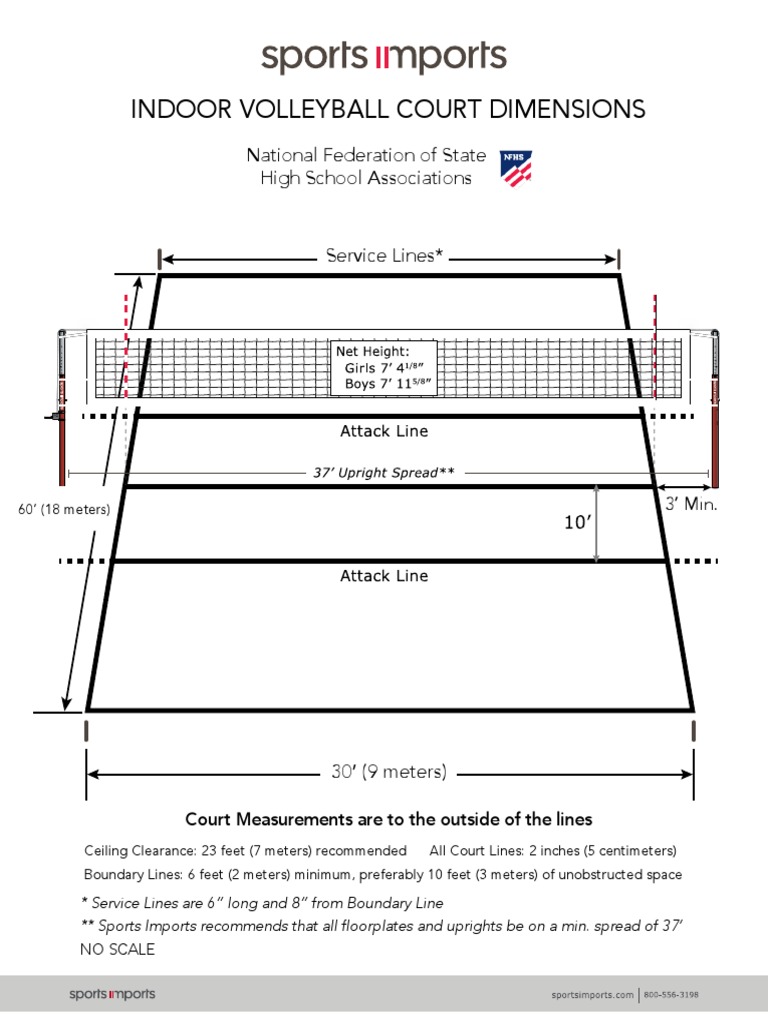 sports imports

INDOOR VOLLEYBALL COURT DIMENSIONS

National Federation of State High School Associations

NFHS

Service Lines*

Net Height:
Girls 7′ 4$^{1/8}$″
Boys 7′ 11$^{5/8}$″

Attack Line

37′ Upright Spread**

60′ (18 meters)

3′ Min.

10′

Attack Line

30′ (9 meters)

Court Measurements are to the outside of the lines

Ceiling Clearance: 23 feet (7 meters) recommended All Court Lines: 2 inches (5 centimeters)

Boundary Lines: 6 feet (2 meters) minimum, preferably 10 feet (3 meters) of unobstructed space

* Service Lines are 6″ long and 8″ from Boundary Line

** Sports Imports recommends that all floorplates and uprights be on a min. spread of 37′

NO SCALE

sports imports

sportsimports.com | 800-556-3198