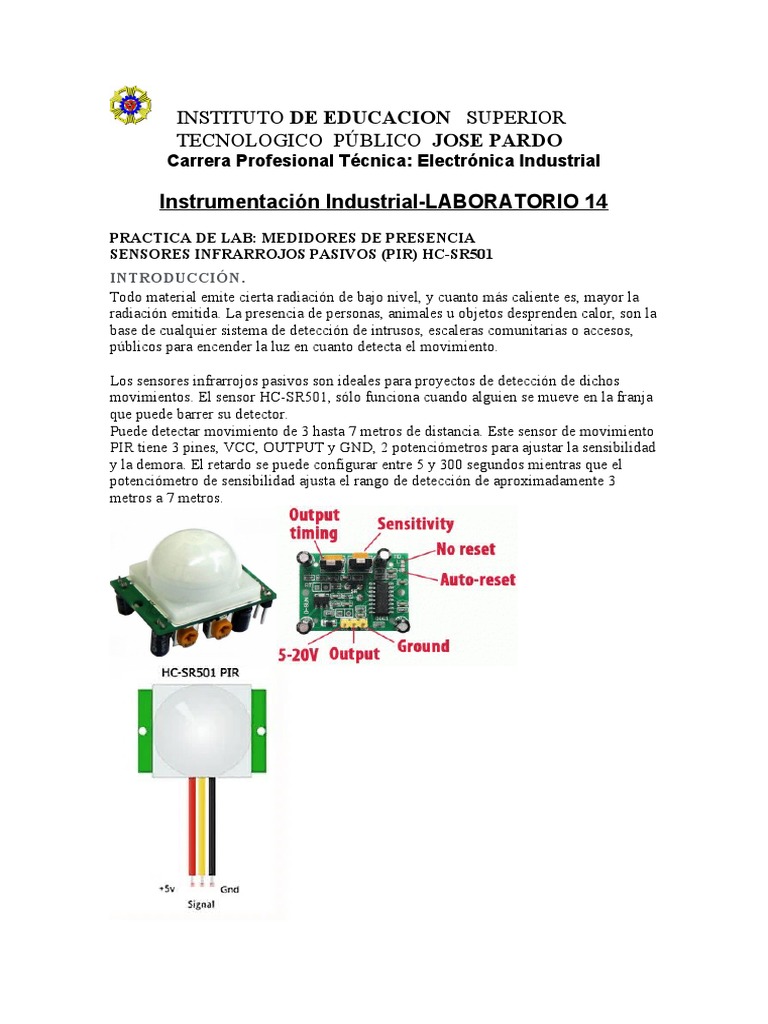 INSTITUTO DE EDUCACION SUPERIOR
TECNOLOGICO PÚBLICO JOSE PARDO
Carrera Profesional Técnica: Electrónica Industrial

Instrumentación Industrial-LABORATORIO 14

PRACTICA DE LAB: MEDIDORES DE PRESENCIA
SENSORES INFRARROJOS PASIVOS (PIR) HC-SR501
INTRODUCCIÓN.
Todo material emite cierta radiación de bajo nivel, y cuanto más caliente es, mayor la radiación emitida. La presencia de personas, animales u objetos desprenden calor, son la base de cualquier sistema de detección de intrusos, escaleras comunitarias o accesos, públicos para encender la luz en cuanto detecta el movimiento.

Los sensores infrarrojos pasivos son ideales para proyectos de detección de dichos movimientos. El sensor HC-SR501, sólo funciona cuando alguien se mueve en la franja que puede barrer su detector.
Puede detectar movimiento de 3 hasta 7 metros de distancia. Este sensor de movimiento PIR tiene 3 pines, VCC, OUTPUT y GND, 2 potenciómetros para ajustar la sensibilidad y la demora. El retardo se puede configurar entre 5 y 300 segundos mientras que el potenciómetro de sensibilidad ajusta el rango de detección de aproximadamente 3 metros a 7 metros.

Output timing
Sensitivity
No reset
Auto-reset
5-20V
Output
Ground

HC-SR501 PIR
+5v
Gnd
Signal