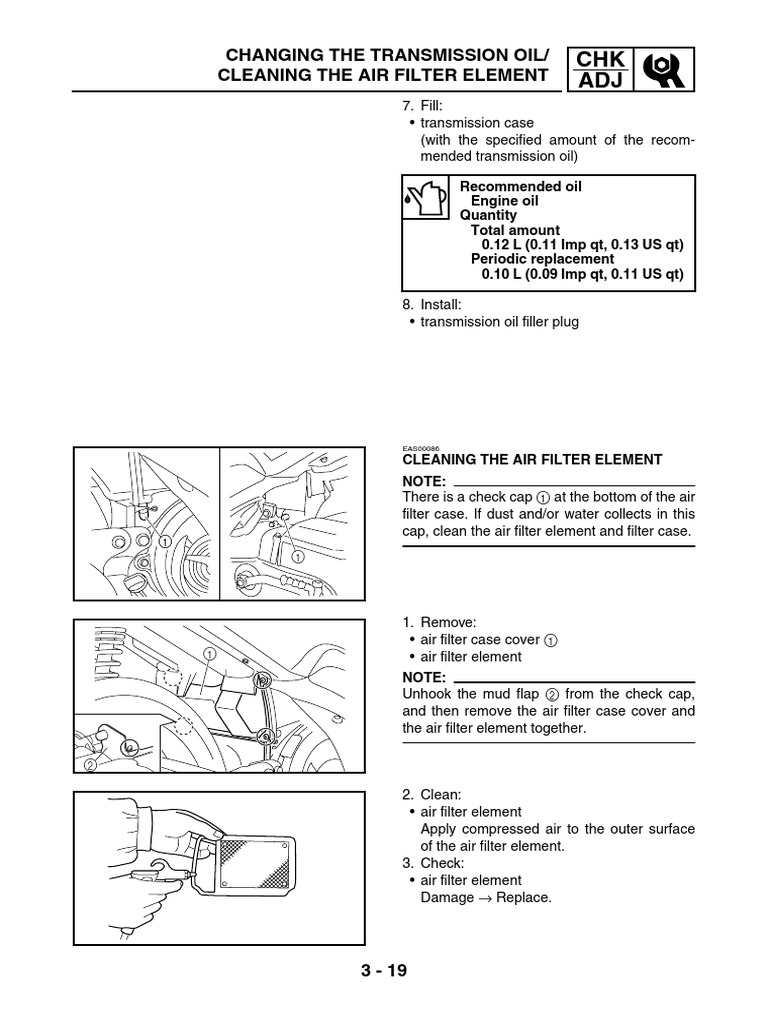 CHANGING THE TRANSMISSION OIL/ CLEANING THE AIR FILTER ELEMENT

CHK ADJ

7. Fill:
• transmission case
(with the specified amount of the recommended transmission oil)

Recommended oil
Engine oil
Quantity
Total amount
0.12 L (0.11 Imp qt, 0.13 US qt)
Periodic replacement
0.10 L (0.09 Imp qt, 0.11 US qt)

8. Install:
• transmission oil filler plug

EAS00086
CLEANING THE AIR FILTER ELEMENT

NOTE:
There is a check cap ① at the bottom of the air filter case. If dust and/or water collects in this cap, clean the air filter element and filter case.

①

①

1. Remove:
• air filter case cover ①
• air filter element

NOTE:
Unhook the mud flap ② from the check cap, and then remove the air filter case cover and the air filter element together.

①

②

2. Clean:
• air filter element
Apply compressed air to the outer surface of the air filter element.
3. Check:
• air filter element
Damage → Replace.

3 - 19