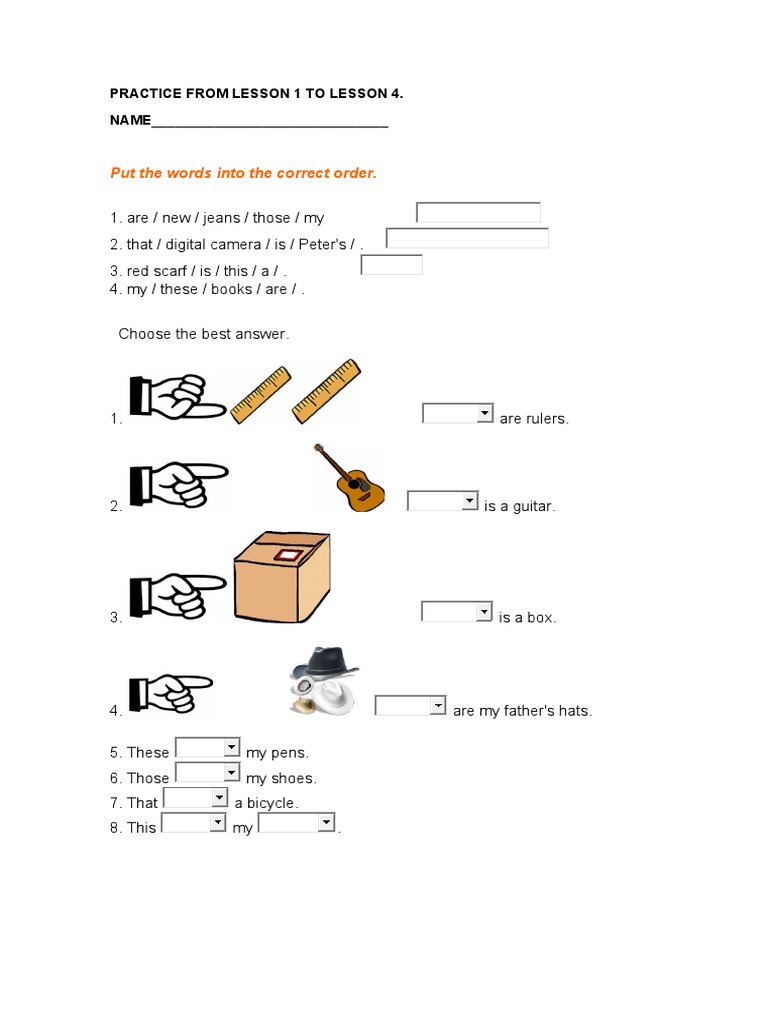 PRACTICE FROM LESSON 1 TO LESSON 4.

NAME______________________________

Put the words into the correct order.

1. are / new / jeans / those / my
2. that / digital camera / is / Peter's / .
3. red scarf / is / this / a / .
4. my / these / books / are / .

Choose the best answer.

1. are rulers.
2. is a guitar.
3. is a box.
4. are my father's hats.
5. These my pens.
6. Those my shoes.
7. That a bicycle.
8. This my .