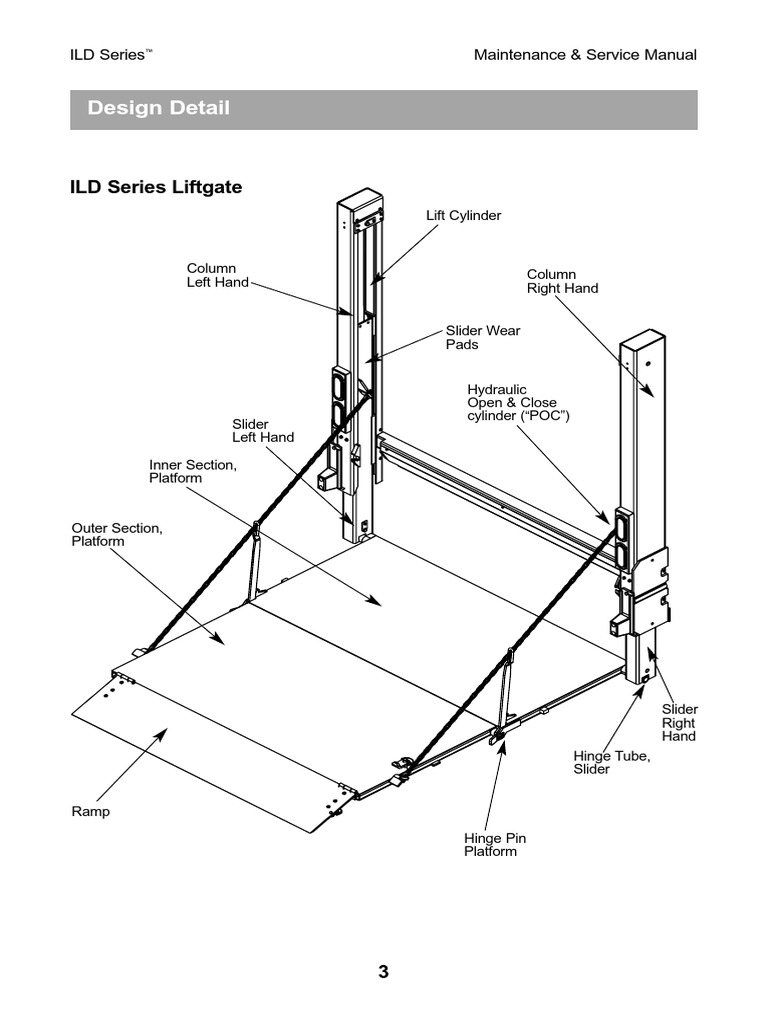 ILD Series™

Maintenance & Service Manual

Design Detail

ILD Series Liftgate

Lift Cylinder

Column Left Hand

Column Right Hand

Slider Wear Pads

Hydraulic Open & Close cylinder (“POC”)

Slider Left Hand

Inner Section, Platform

Outer Section, Platform

Slider Right Hand

Hinge Tube, Slider

Ramp

Hinge Pin Platform

3