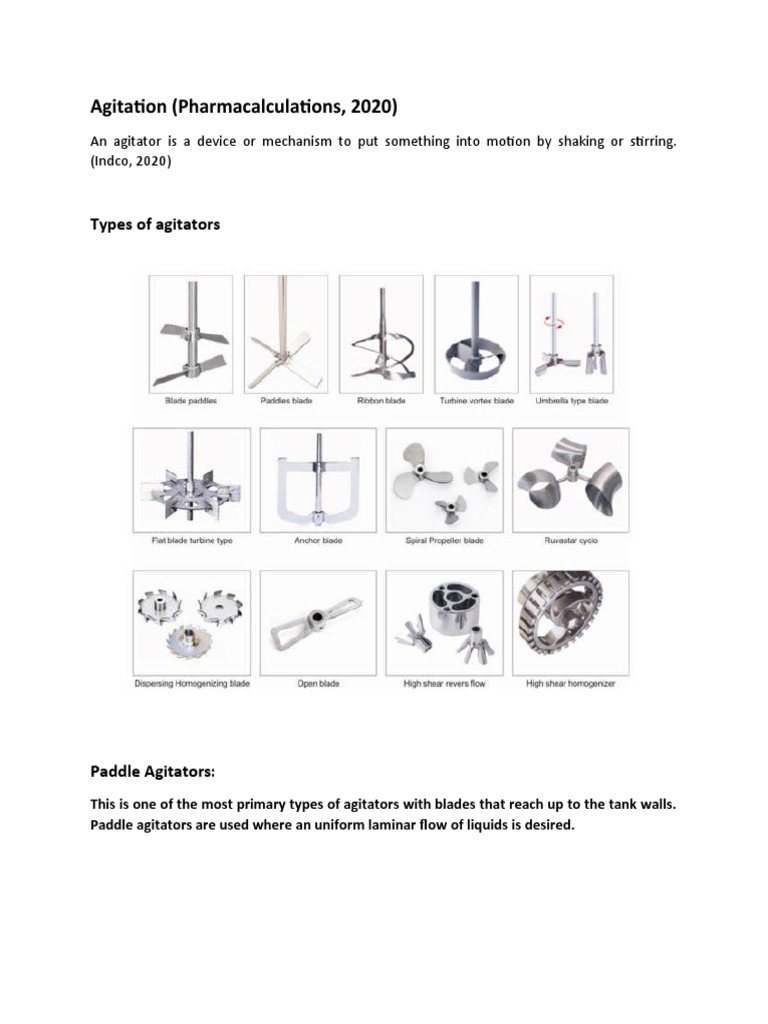 Agitation (Pharmacalculations, 2020)

An agitator is a device or mechanism to put something into motion by shaking or stirring. (Indco, 2020)

Types of agitators

Blade paddles

Paddles blade

Ribbon blade

Turbine vortex blade

Umbrella type blade

Flat blade turbine type

Anchor blade

Spiral Propeller blade

Ruvastar cyclo

Dispersing Homogenizing blade

Open blade

High shear revers flow

High shear homogenizer

Paddle Agitators:

This is one of the most primary types of agitators with blades that reach up to the tank walls. Paddle agitators are used where an uniform laminar flow of liquids is desired.