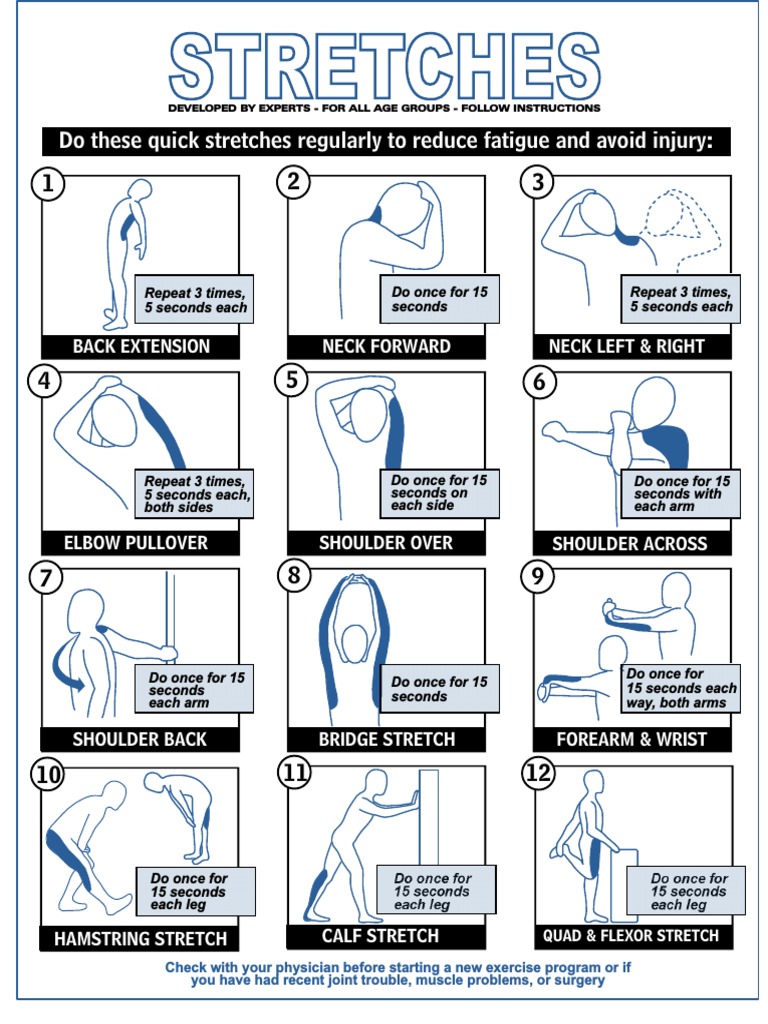 STRETCHES

DEVELOPED BY EXPERTS - FOR ALL AGE GROUPS - FOLLOW INSTRUCTIONS

Do these quick stretches regularly to reduce fatigue and avoid injury:

1
Repeat 3 times, 5 seconds each
BACK EXTENSION

2
Do once for 15 seconds
NECK FORWARD

3
Repeat 3 times, 5 seconds each
NECK LEFT & RIGHT

4
Repeat 3 times, 5 seconds each, both sides
ELBOW PULLOVER

5
Do once for 15 seconds on each side
SHOULDER OVER

6
Do once for 15 seconds with each arm
SHOULDER ACROSS

7
Do once for 15 seconds each arm
SHOULDER BACK

8
Do once for 15 seconds
BRIDGE STRETCH

9
Do once for 15 seconds each way, both arms
FOREARM & WRIST

10
Do once for 15 seconds each leg
HAMSTRING STRETCH

11
Do once for 15 seconds each leg
CALF STRETCH

12
Do once for 15 seconds each leg
QUAD & FLEXOR STRETCH

Check with your physician before starting a new exercise program or if you have had recent joint trouble, muscle problems, or surgery