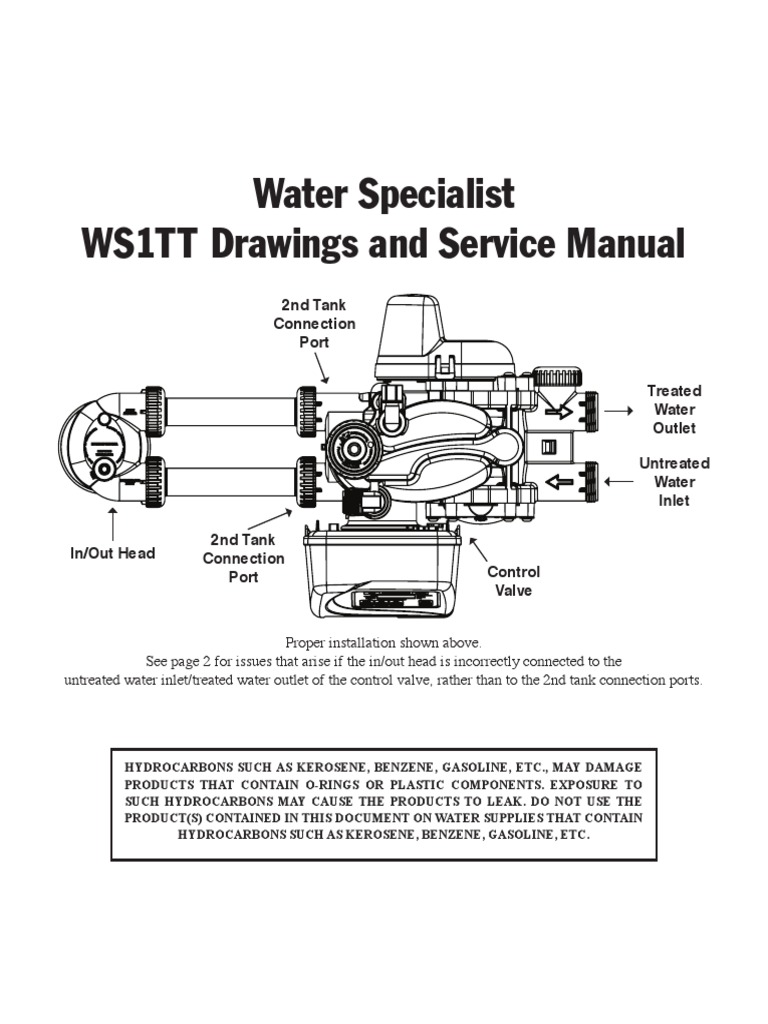 Water Specialist
WS1TT Drawings and Service Manual

2nd Tank Connection Port

Treated Water Outlet

Untreated Water Inlet

In/Out Head

2nd Tank Connection Port

Control Valve

Proper installation shown above.
See page 2 for issues that arise if the in/out head is incorrectly connected to the untreated water inlet/treated water outlet of the control valve, rather than to the 2nd tank connection ports.

HYDROCARBONS SUCH AS KEROSENE, BENZENE, GASOLINE, ETC., MAY DAMAGE PRODUCTS THAT CONTAIN O-RINGS OR PLASTIC COMPONENTS. EXPOSURE TO SUCH HYDROCARBONS MAY CAUSE THE PRODUCTS TO LEAK. DO NOT USE THE PRODUCT(S) CONTAINED IN THIS DOCUMENT ON WATER SUPPLIES THAT CONTAIN HYDROCARBONS SUCH AS KEROSENE, BENZENE, GASOLINE, ETC.