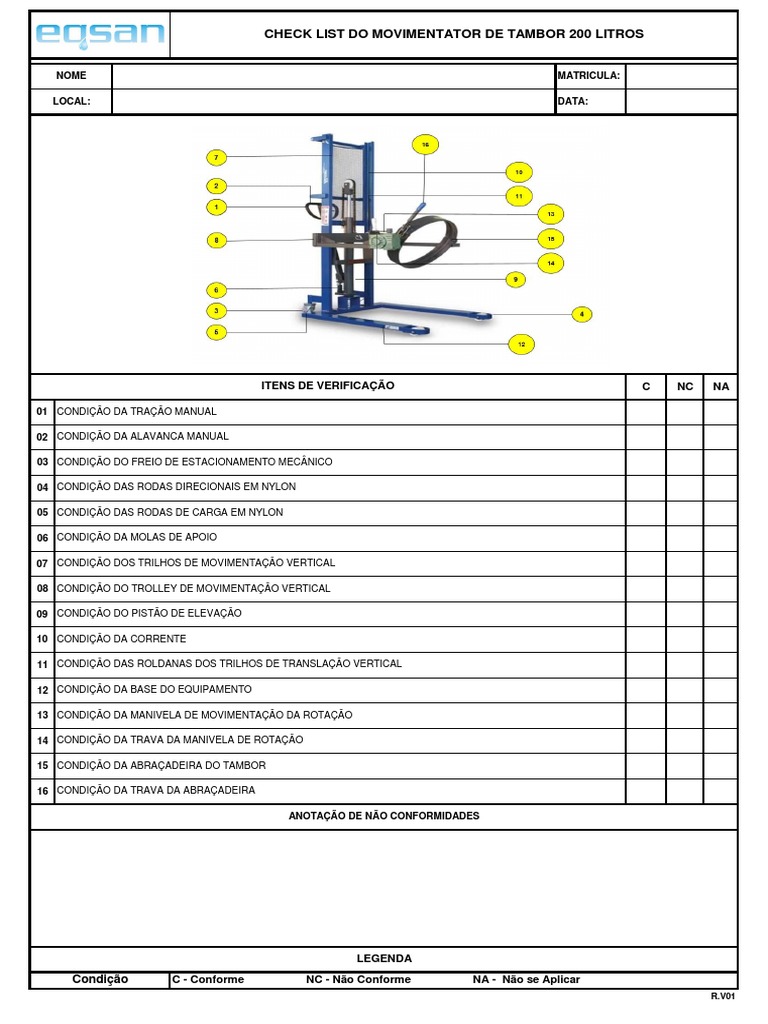 eqsan

CHECK LIST DO MOVIMENTATOR DE TAMBOR 200 LITROS

| NOME | | MATRICULA: | |
|---|---|---|---|
| LOCAL: | | DATA: | |

7
2
1
8
6
3
5
16
10
11
13
15
14
9
4
12

| | ITENS DE VERIFICAÇÃO | C | NC | NA |
|---|---|---|---|---|
| 01 | CONDIÇÃO DA TRAÇÃO MANUAL | | | |
| 02 | CONDIÇÃO DA ALAVANCA MANUAL | | | |
| 03 | CONDIÇÃO DO FREIO DE ESTACIONAMENTO MECÂNICO | | | |
| 04 | CONDIÇÃO DAS RODAS DIRECIONAIS EM NYLON | | | |
| 05 | CONDIÇÃO DAS RODAS DE CARGA EM NYLON | | | |
| 06 | CONDIÇÃO DA MOLAS DE APOIO | | | |
| 07 | CONDIÇÃO DOS TRILHOS DE MOVIMENTAÇÃO VERTICAL | | | |
| 08 | CONDIÇÃO DO TROLLEY DE MOVIMENTAÇÃO VERTICAL | | | |
| 09 | CONDIÇÃO DO PISTÃO DE ELEVAÇÃO | | | |
| 10 | CONDIÇÃO DA CORRENTE | | | |
| 11 | CONDIÇÃO DAS ROLDANAS DOS TRILHOS DE TRANSLAÇÃO VERTICAL | | | |
| 12 | CONDIÇÃO DA BASE DO EQUIPAMENTO | | | |
| 13 | CONDIÇÃO DA MANIVELA DE MOVIMENTAÇÃO DA ROTAÇÃO | | | |
| 14 | CONDIÇÃO DA TRAVA DA MANIVELA DE ROTAÇÃO | | | |
| 15 | CONDIÇÃO DA ABRAÇADEIRA DO TAMBOR | | | |
| 16 | CONDIÇÃO DA TRAVA DA ABRAÇADEIRA | | | |

ANOTAÇÃO DE NÃO CONFORMIDADES

LEGENDA

| Condição | C - Conforme | NC - Não Conforme | NA - Não se Aplicar |
|---|---|---|---|

R.V01