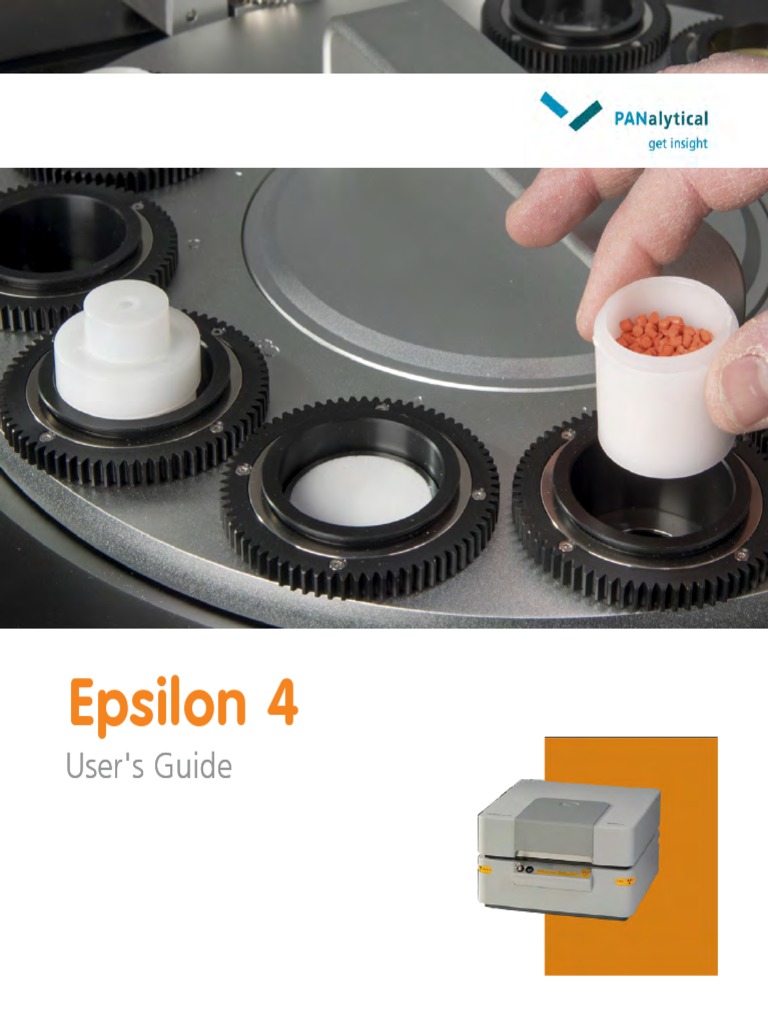 PANalytical
get insight

Epsilon 4
User's Guide